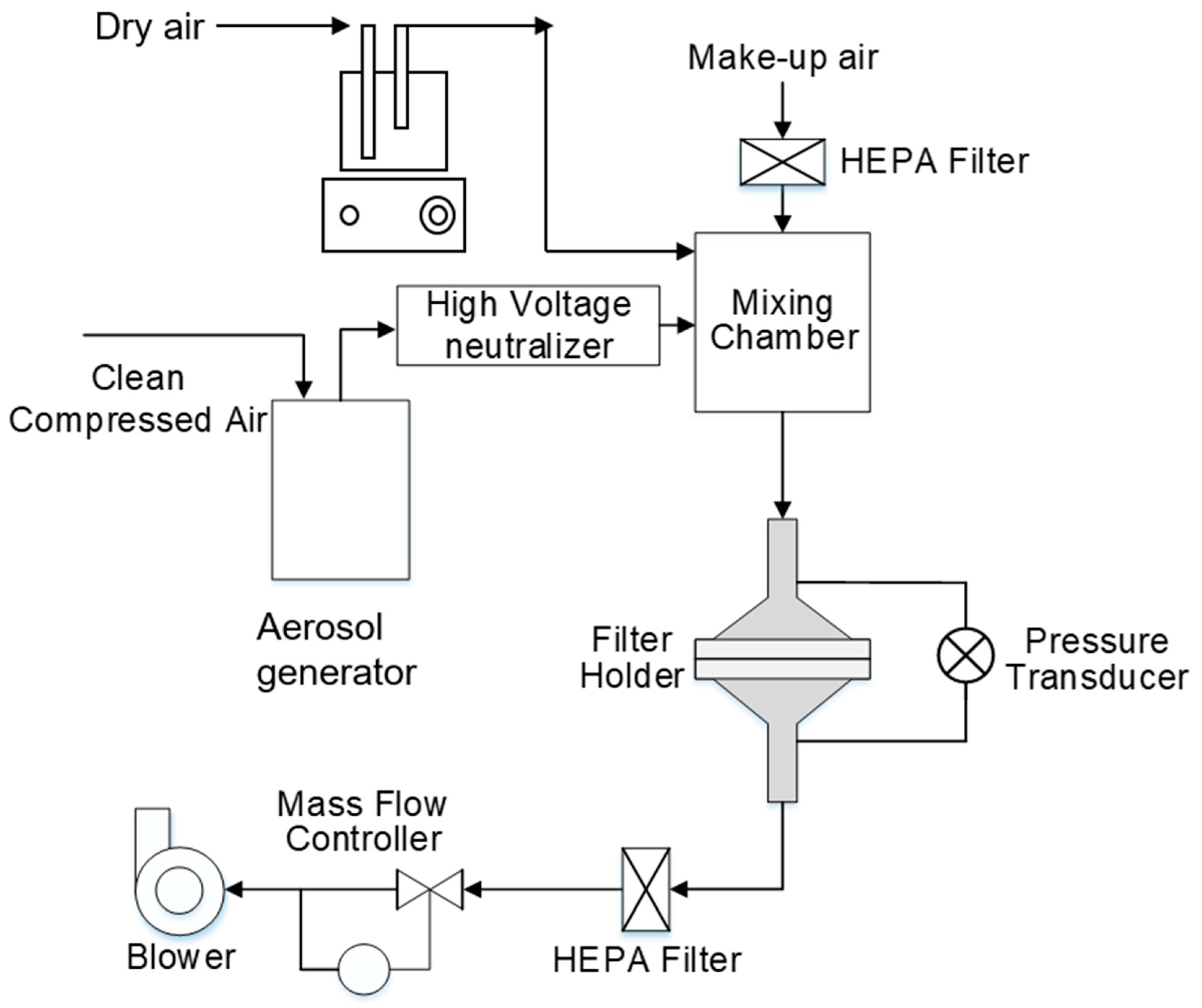 Dry air

Make-up air

HEPA Filter

High Voltage neutralizer

Mixing Chamber

Clean Compressed Air

Aerosol generator

Filter Holder

Pressure Transducer

Mass Flow Controller

Blower

HEPA Filter