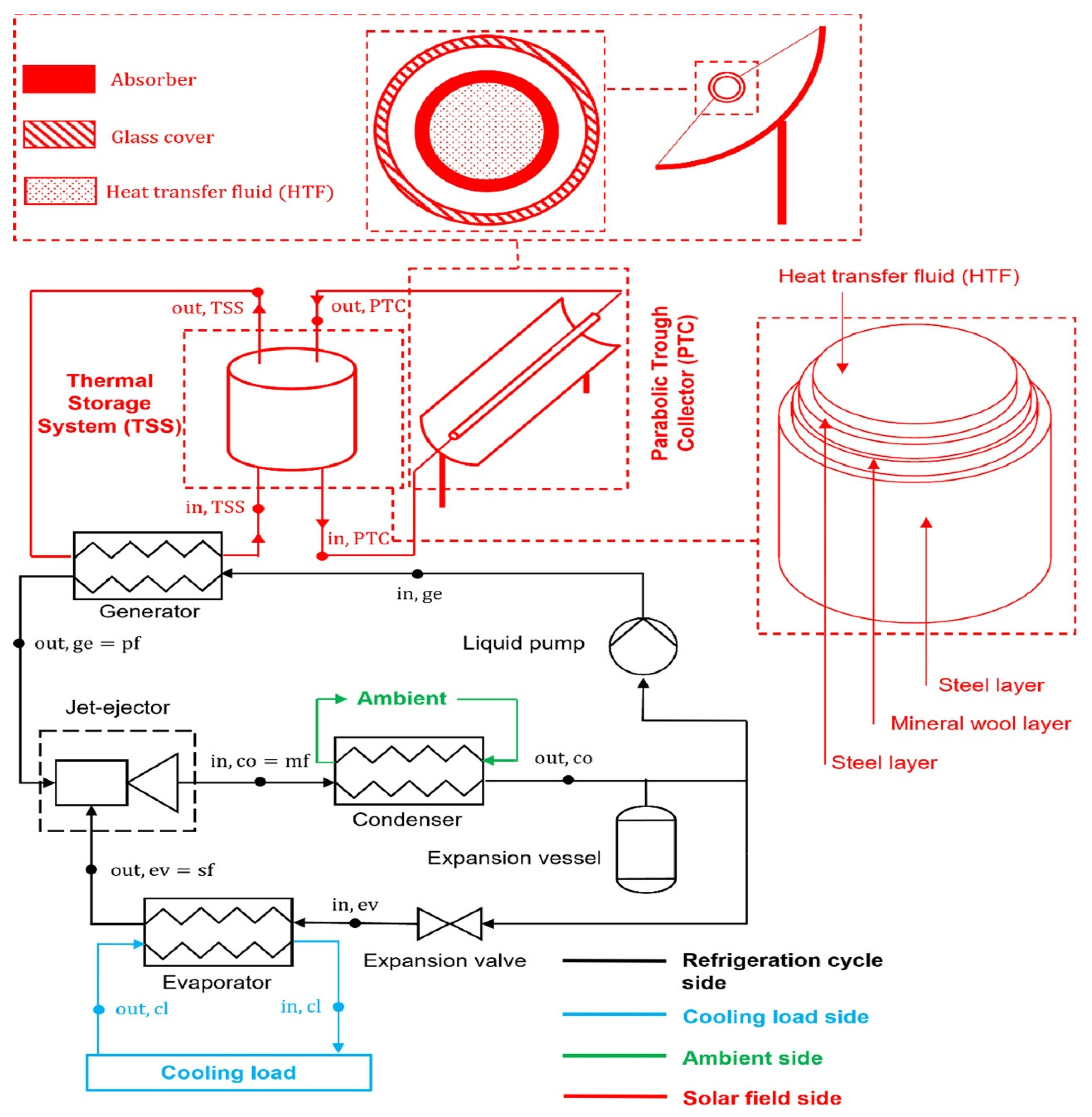 Absorber

Glass cover

Heat transfer fluid (HTF)

Heat transfer fluid (HTF)

out, TSS

out, PTC

Thermal Storage System (TSS)

Parabolic Trough Collector (PTC)

in, TSS

in, PTC

Generator

in, ge

out, ge = pf

Liquid pump

Steel layer

Mineral wool layer

Steel layer

Jet-ejector

Ambient

in, co = mf

out, co

Condenser

Expansion vessel

out, ev = sf

in, ev

Expansion valve

Evaporator

out, cl

in, cl

Cooling load

Refrigeration cycle side

Cooling load side

Ambient side

Solar field side