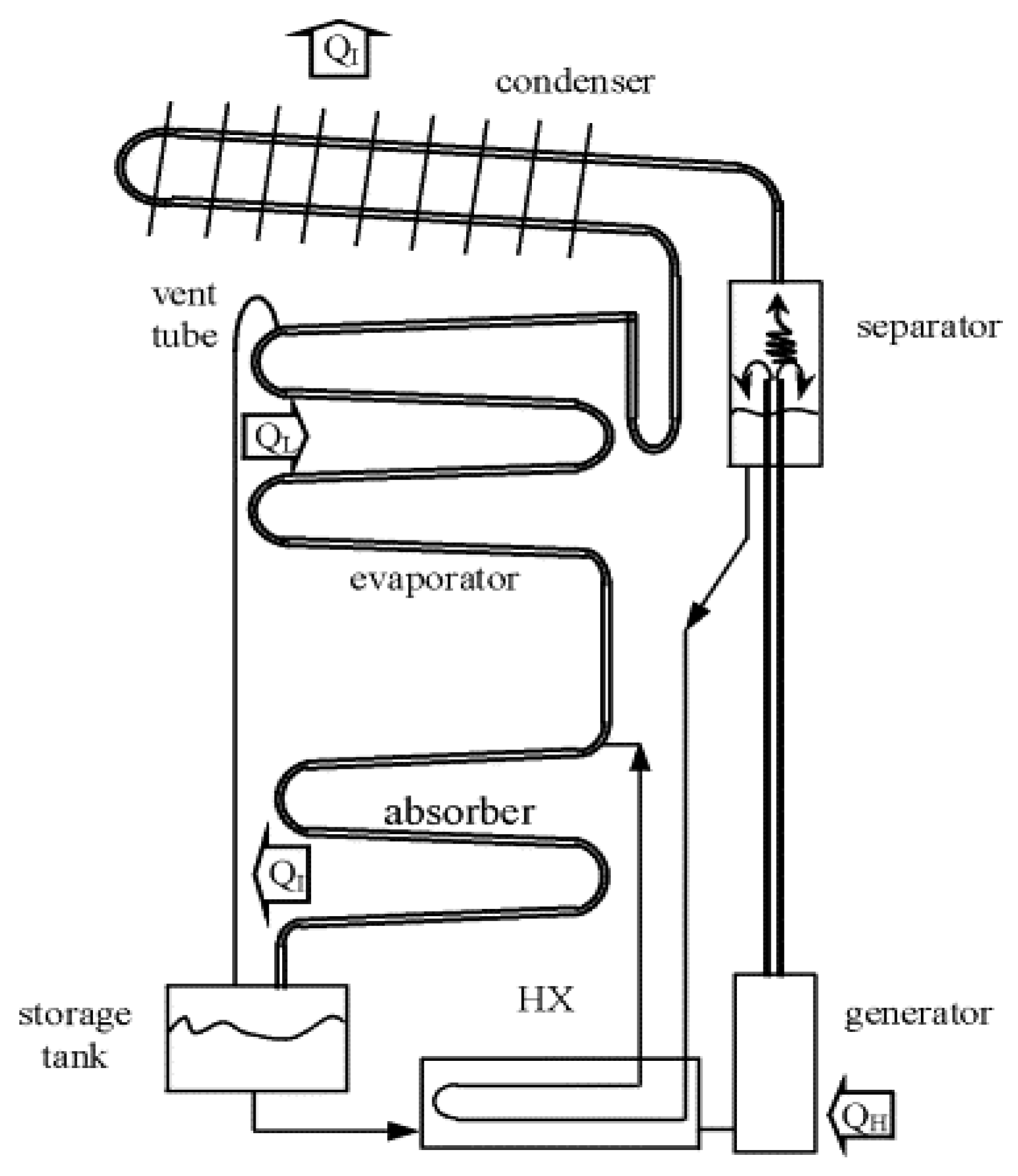 $Q_I$

condenser

vent tube

separator

$Q_L$

evaporator

absorber

$Q_I$

storage tank

HX

generator

$Q_H$