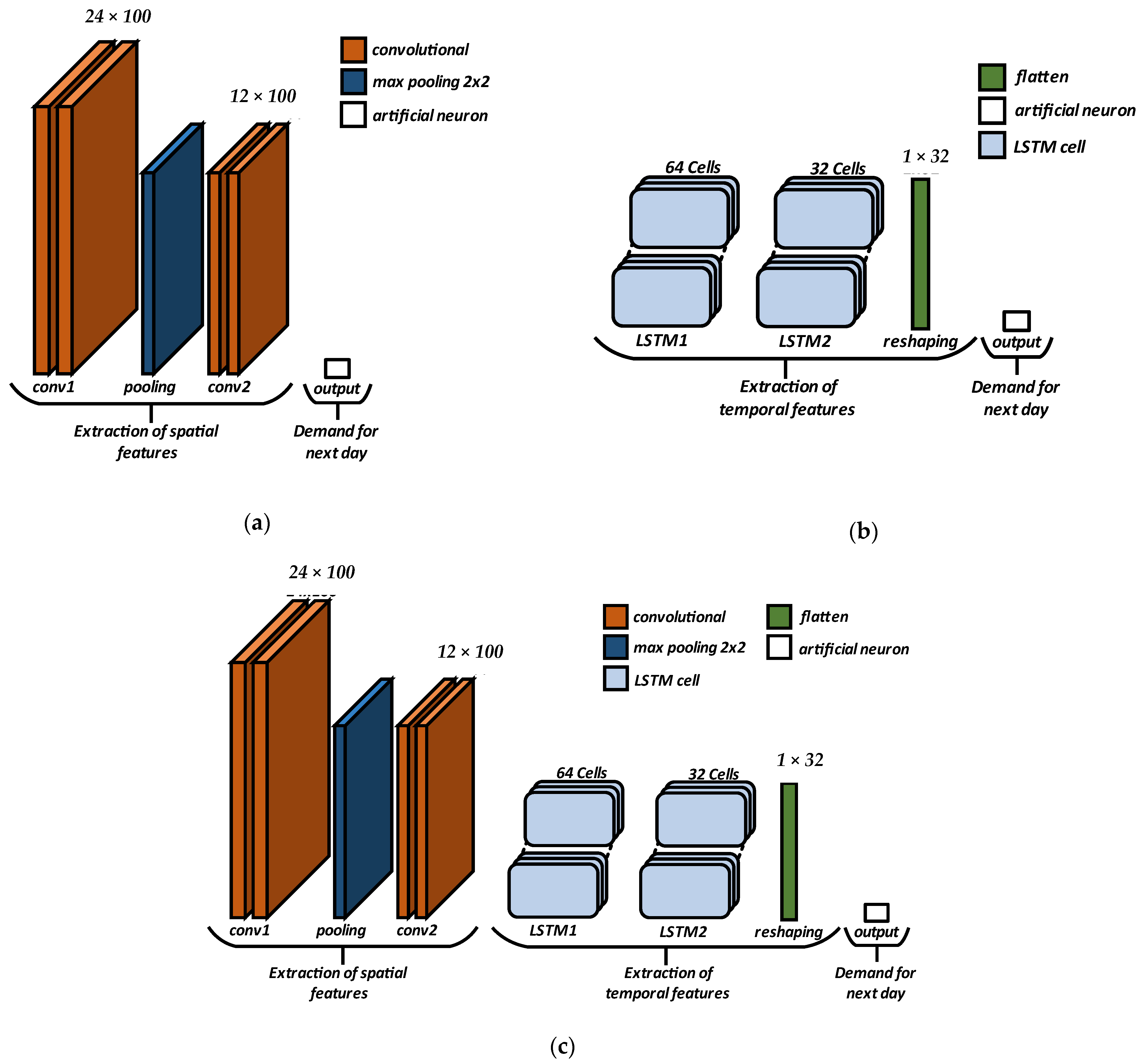 $24 \times 100$

convolutional
max pooling 2x2
artificial neuron

$12 \times 100$

conv1 pooling conv2

output

Extraction of spatial features

Demand for next day

(a)

flatten
artificial neuron
LSTM cell

64 Cells

32 Cells

$1 \times 32$

LSTM1 LSTM2 reshaping

output

Extraction of temporal features

Demand for next day

(b)

$24 \times 100$

convolutional
max pooling 2x2
LSTM cell
flatten
artificial neuron

$12 \times 100$

64 Cells

32 Cells

$1 \times 32$

conv1 pooling conv2

LSTM1 LSTM2 reshaping

output

Extraction of spatial features

Extraction of temporal features

Demand for next day

(c)