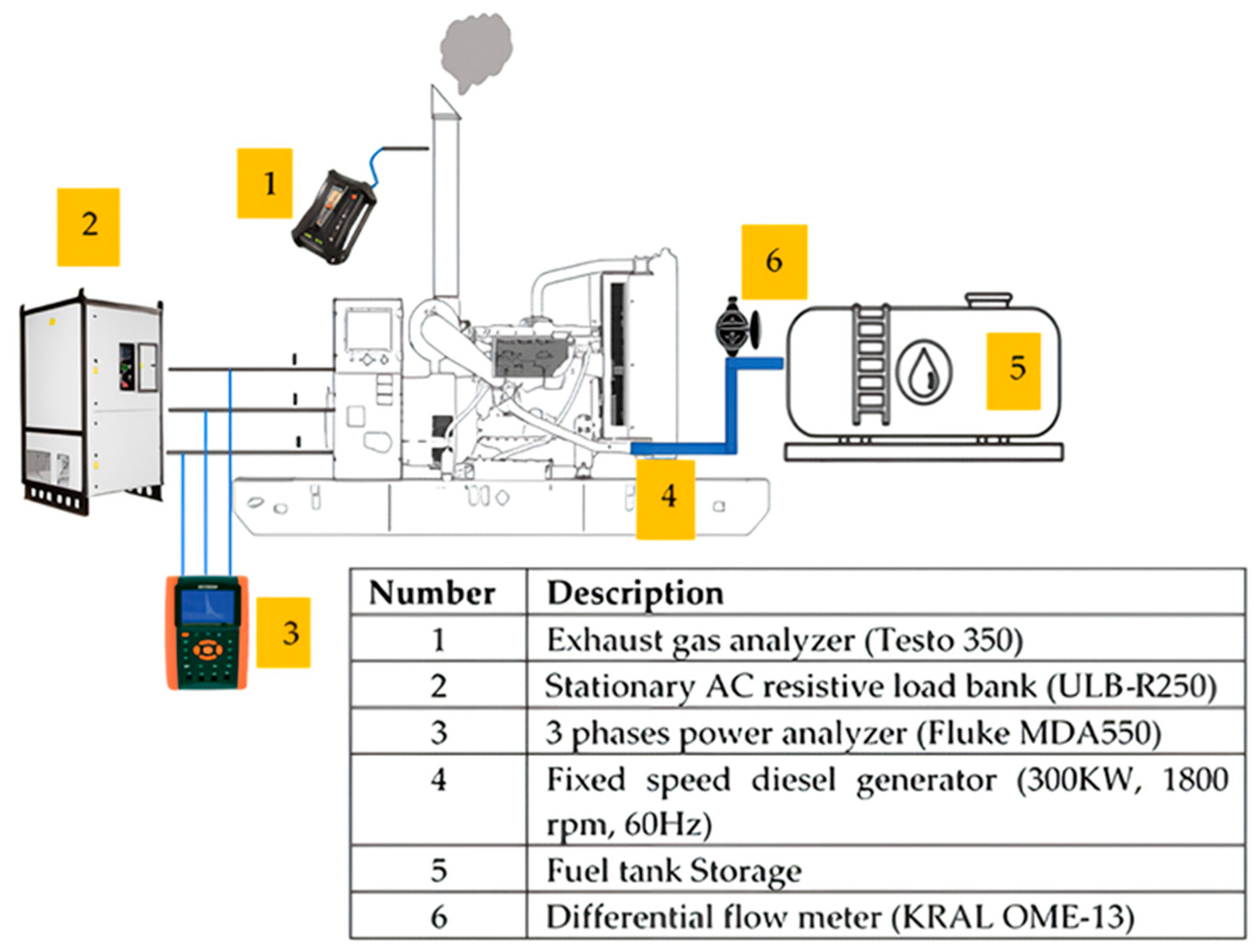 1

2

6

5

4

3

| Number | Description |
|---|---|
| 1 | Exhaust gas analyzer (Testo 350) |
| 2 | Stationary AC resistive load bank (ULB-R250) |
| 3 | 3 phases power analyzer (Fluke MDA550) |
| 4 | Fixed speed diesel generator (300KW, 1800 rpm, 60Hz) |
| 5 | Fuel tank Storage |
| 6 | Differential flow meter (KRAL OME-13) |