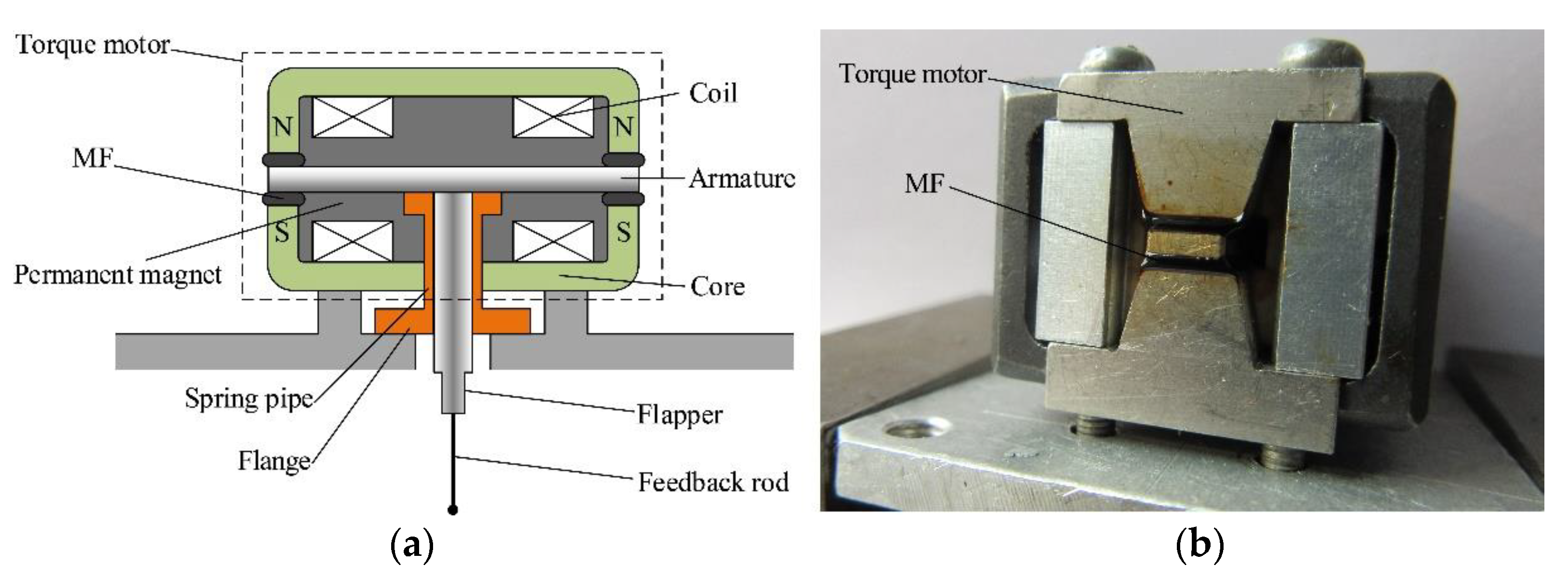 Torque motor
Coil
N
N
MF
Armature
S
S
Permanent magnet
Core
Spring pipe
Flapper
Flange
Feedback rod
(a)

Torque motor
MF
(b)