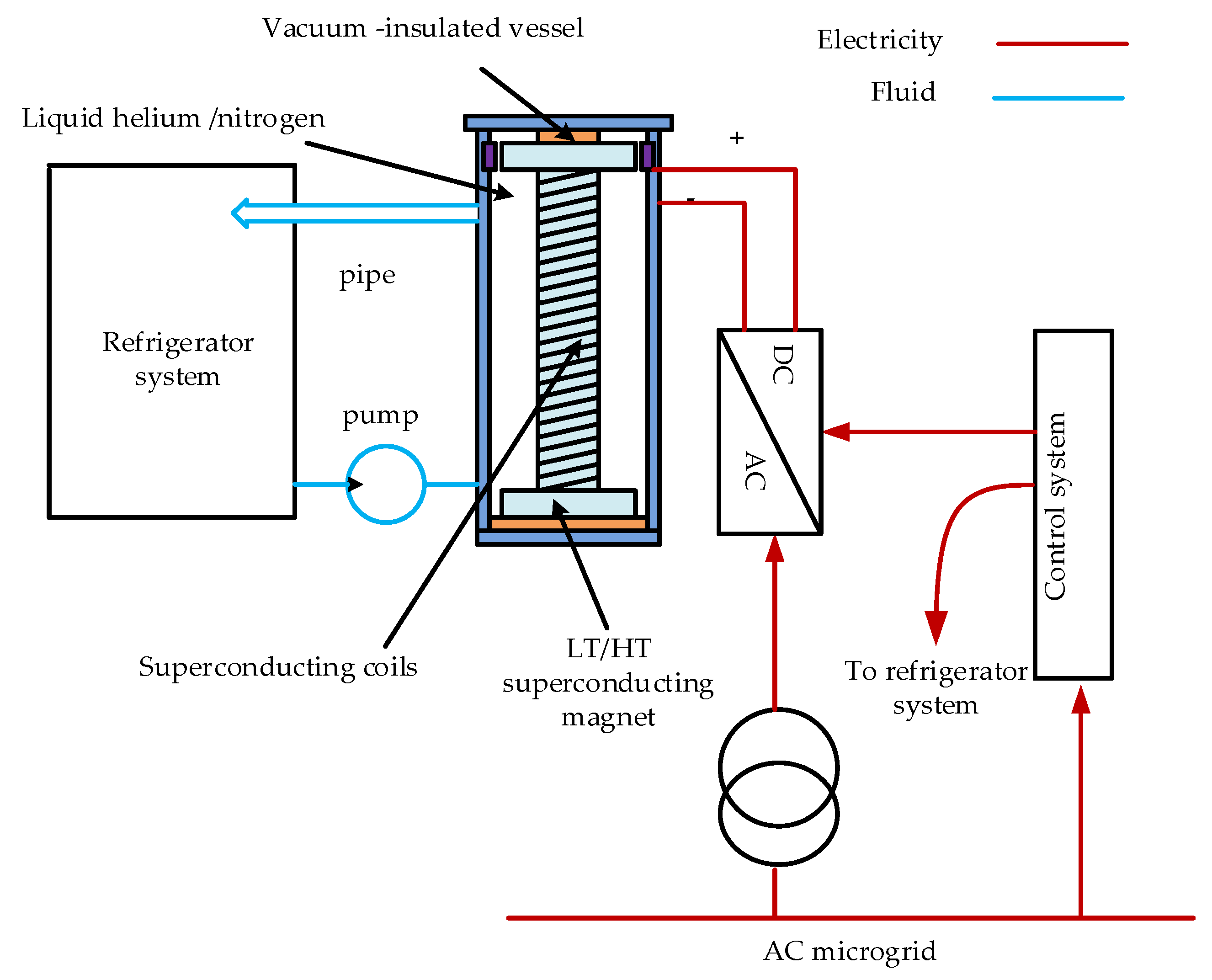 Vacuum -insulated vessel

Electricity

Fluid

Liquid helium /nitrogen

+

-

pipe

Refrigerator system

pump

DC

AC

Control system

Superconducting coils

LT/HT superconducting magnet

To refrigerator system

AC microgrid