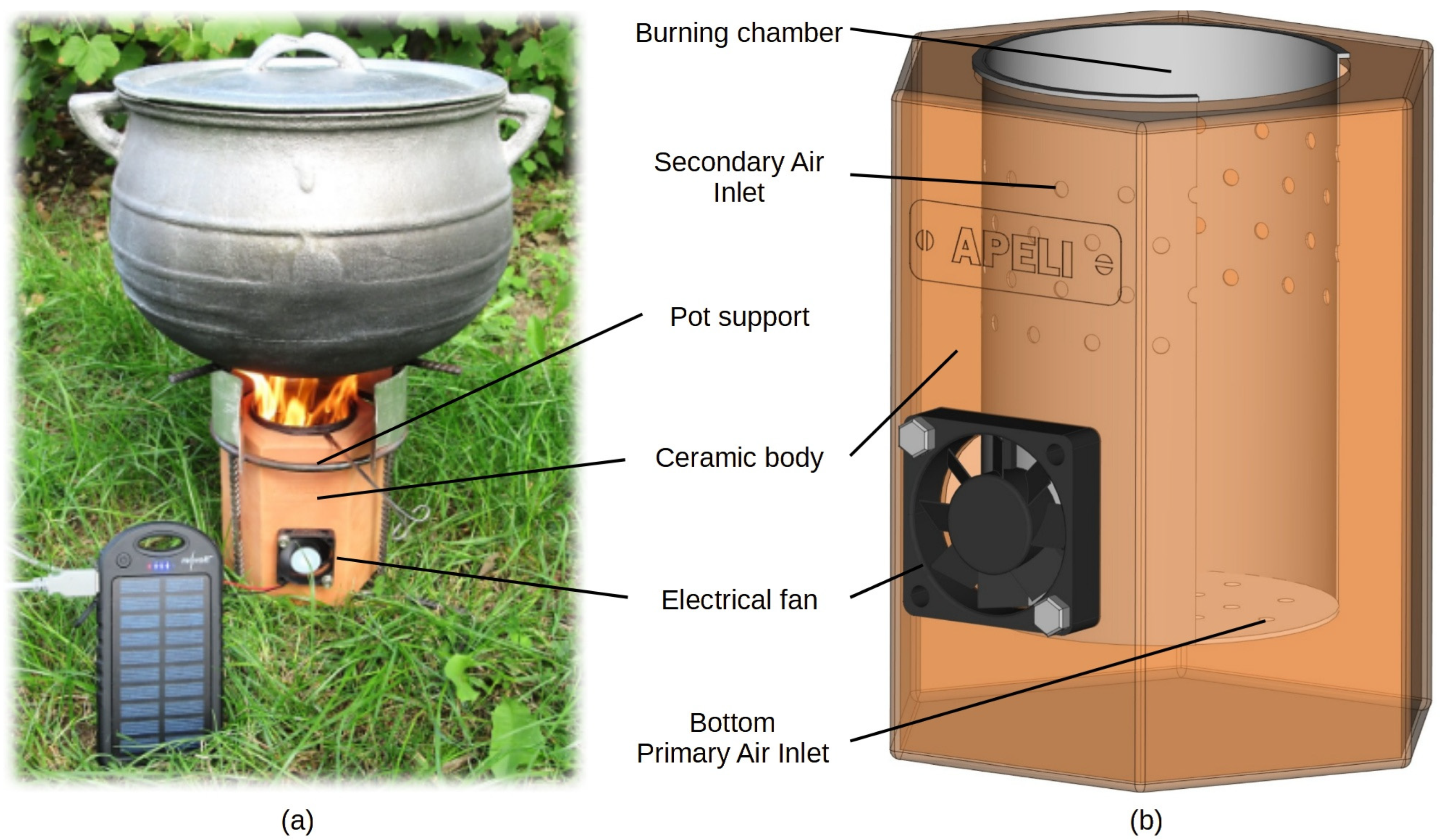 Burning chamber

Secondary Air Inlet

APELI

Pot support

Ceramic body

Electrical fan

Bottom Primary Air Inlet

(a)

(b)