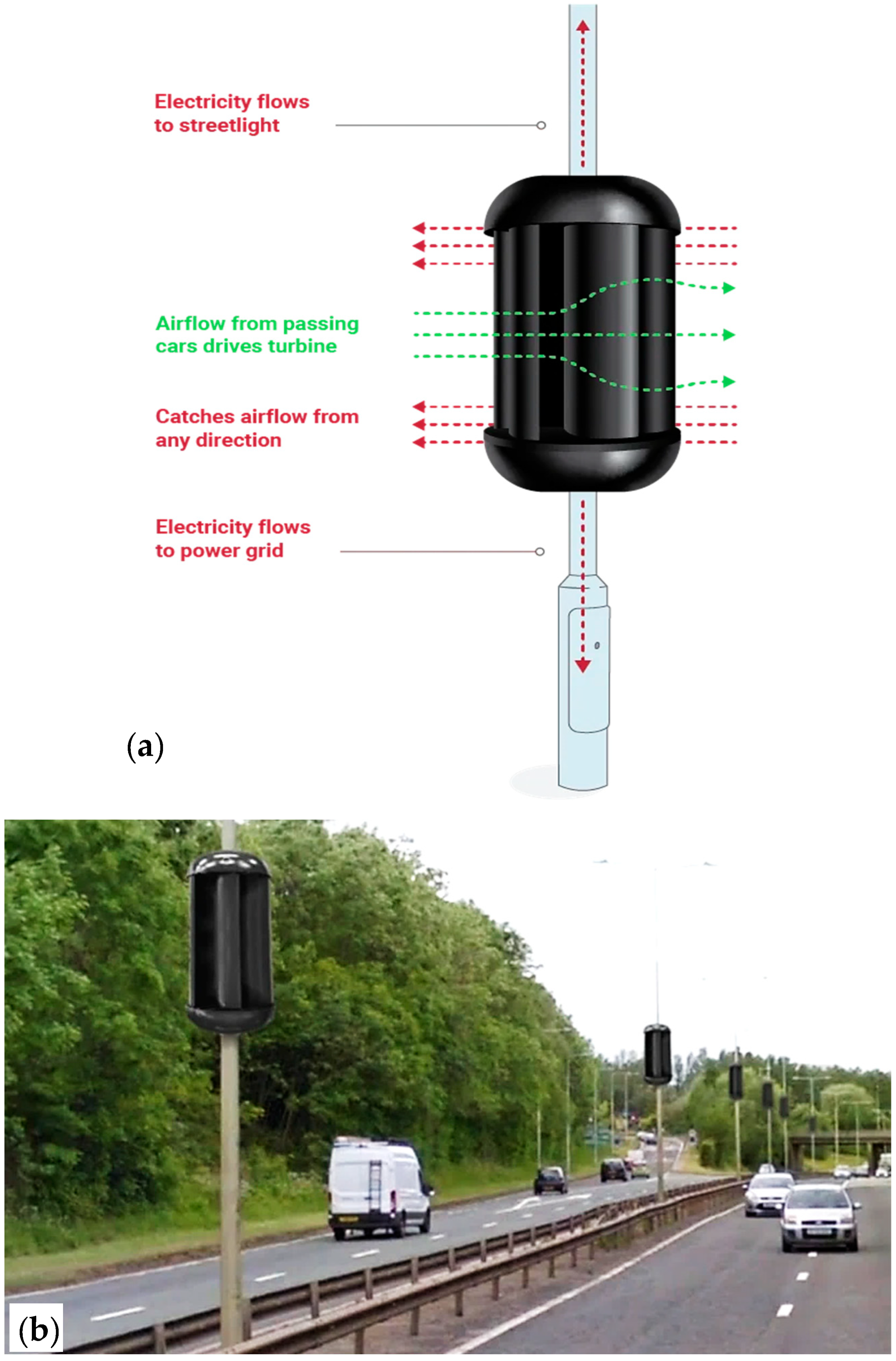 Electricity flows to streetlight

Airflow from passing cars drives turbine

Catches airflow from any direction

Electricity flows to power grid

(a)

(b)