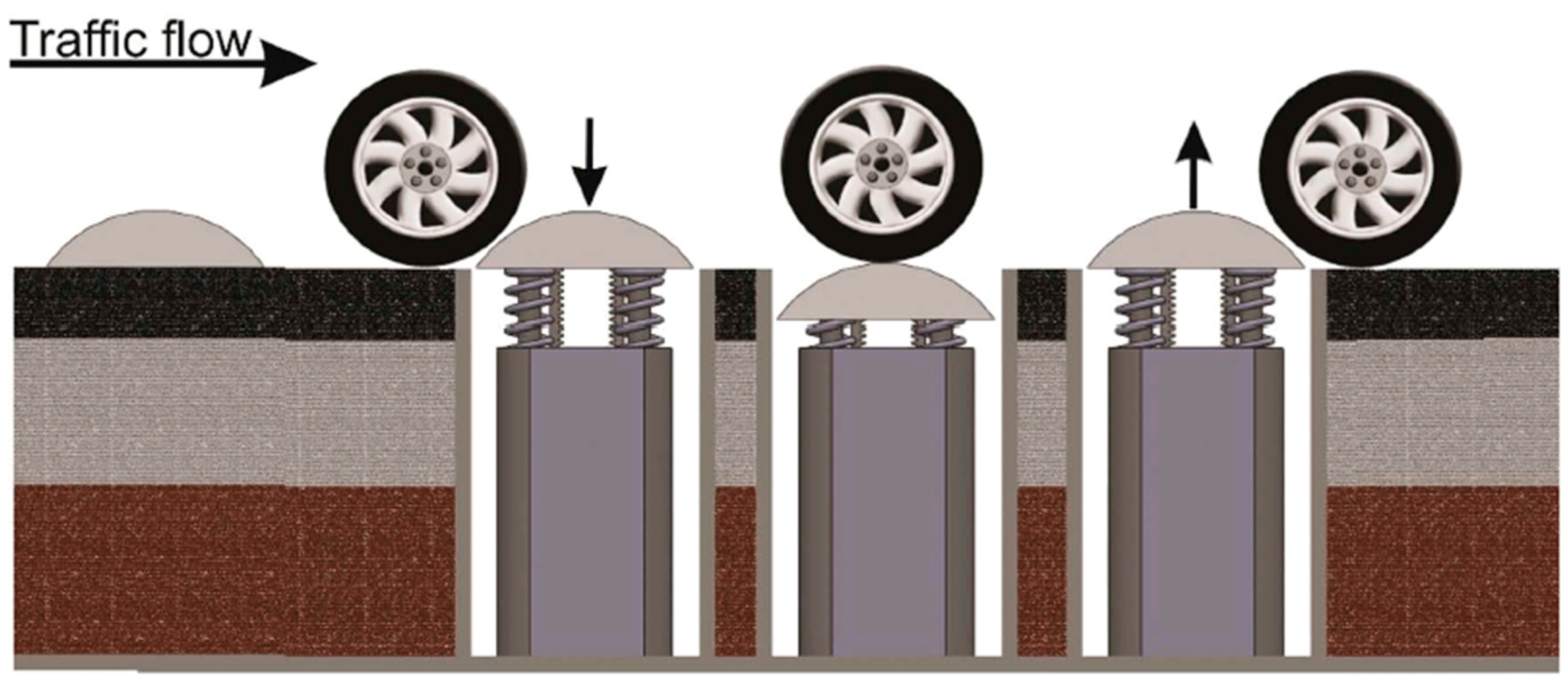 Traffic flow