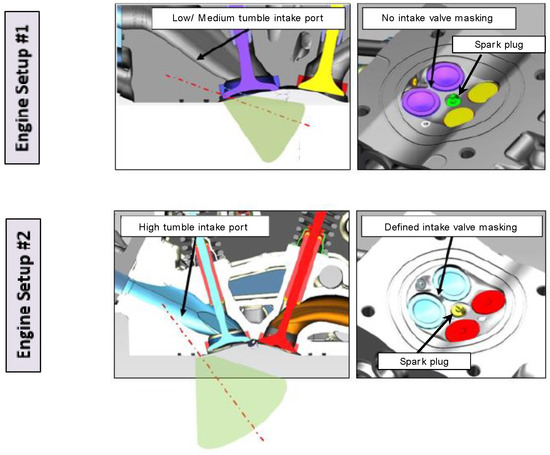 Engine Setup #1

Low/ Medium tumble intake port

No intake valve masking

Spark plug

Engine Setup #2

High tumble intake port

Defined intake valve masking

Spark plug