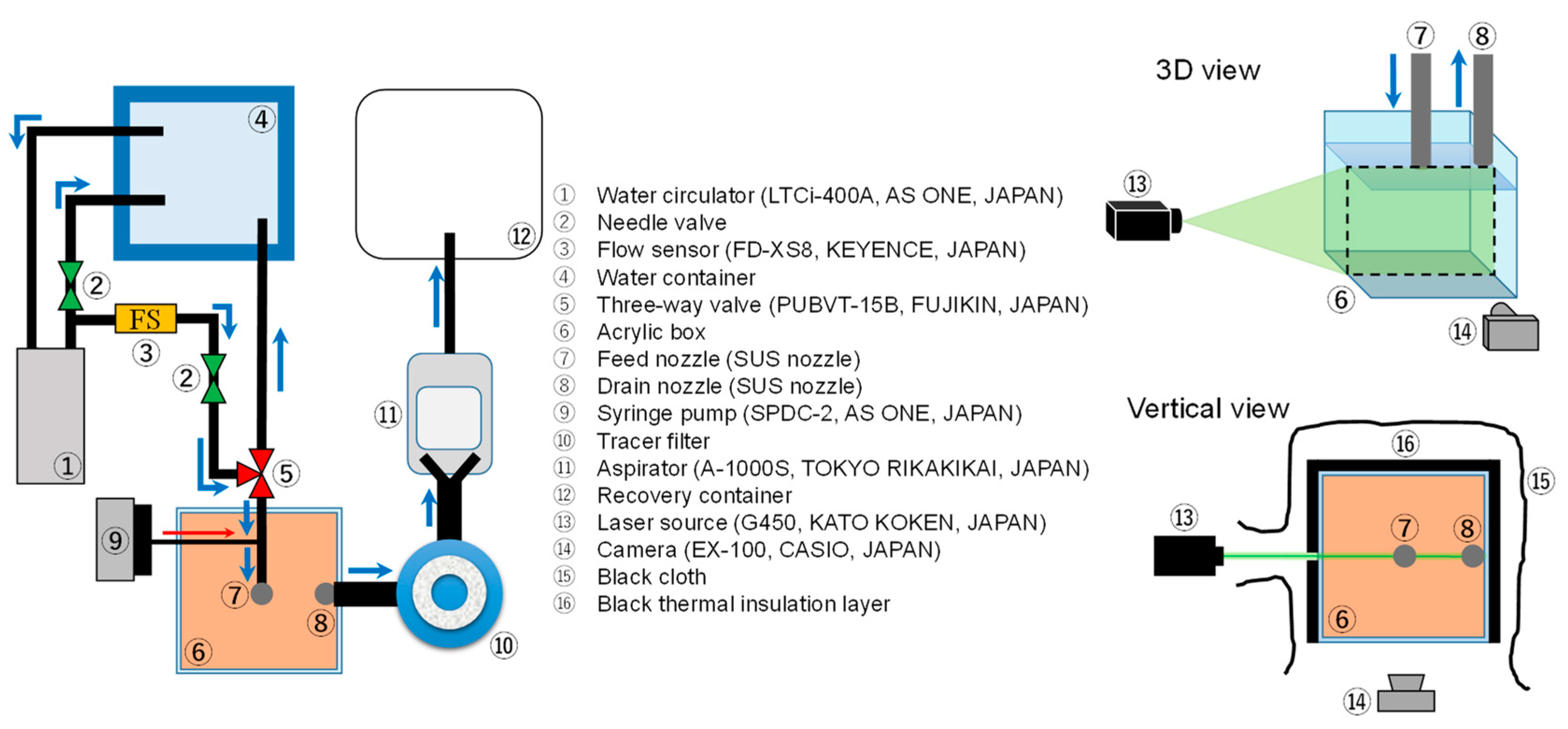 ④
②
FS
③
②
①
⑤
⑨
⑦
⑧
⑥
⑫
⑪
⑩

① Water circulator (LTCi-400A, AS ONE, JAPAN)
② Needle valve
③ Flow sensor (FD-XS8, KEYENCE, JAPAN)
④ Water container
⑤ Three-way valve (PUBVT-15B, FUJIKIN, JAPAN)
⑥ Acrylic box
⑦ Feed nozzle (SUS nozzle)
⑧ Drain nozzle (SUS nozzle)
⑨ Syringe pump (SPDC-2, AS ONE, JAPAN)
⑩ Tracer filter
⑪ Aspirator (A-1000S, TOKYO RIKAKIKAI, JAPAN)
⑫ Recovery container
⑬ Laser source (G450, KATO KOKEN, JAPAN)
⑭ Camera (EX-100, CASIO, JAPAN)
⑮ Black cloth
⑯ Black thermal insulation layer

3D view
⑦ ⑧
⑬
⑥
⑭

Vertical view
⑯
⑮
⑬
⑦ ⑧
⑥
⑭