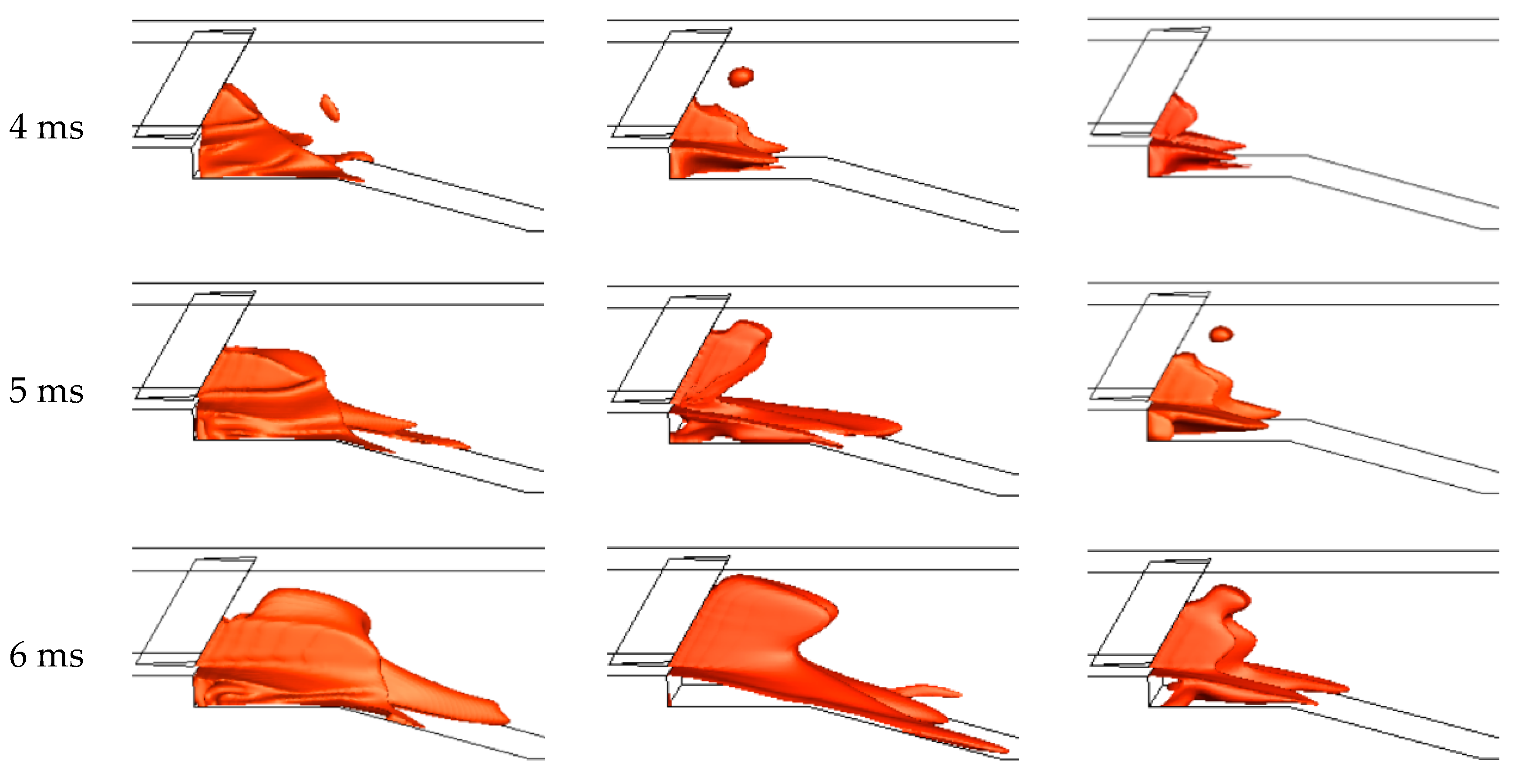 4 ms

5 ms

6 ms