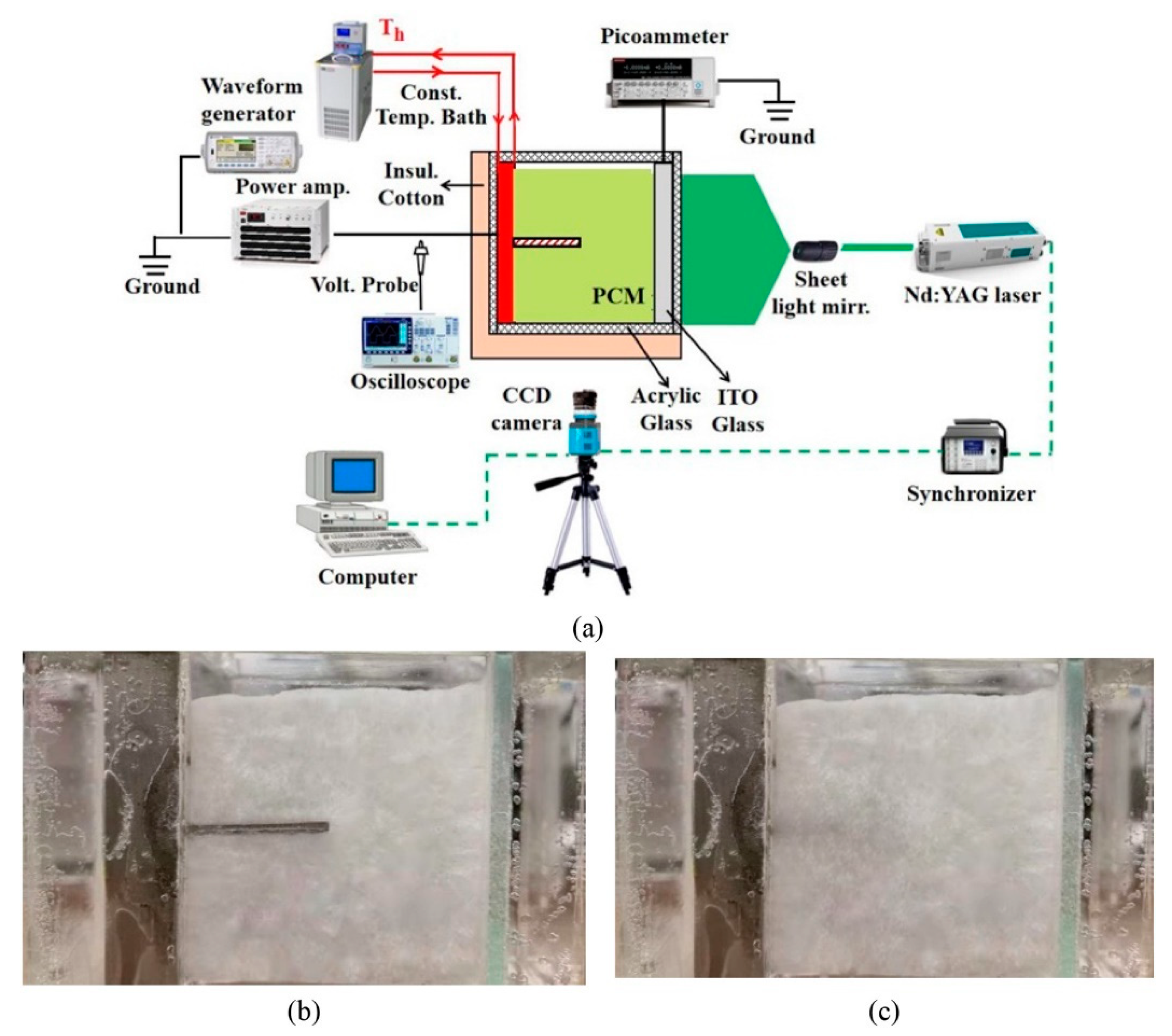 $T_h$

Picoammeter

Waveform generator

Const. Temp. Bath

Ground

Insul. Cotton

Power amp.

Ground

Volt. Probe

PCM

Sheet light mirr.

Nd:YAG laser

Oscilloscope

CCD camera

Acrylic Glass

ITO Glass

Synchronizer

Computer

(a)

(b)

(c)