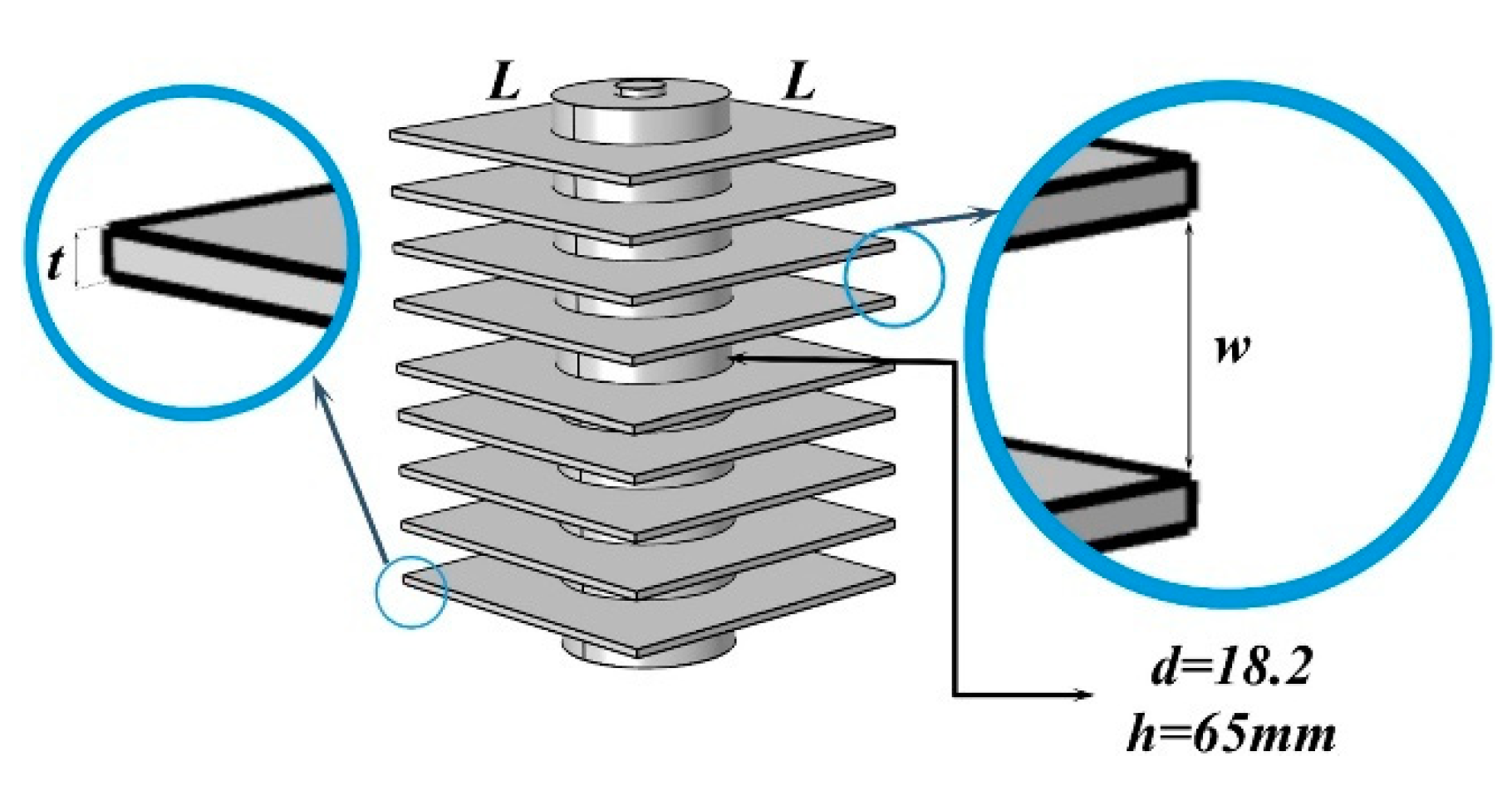 L L
t
w
d=18.2
h=65mm