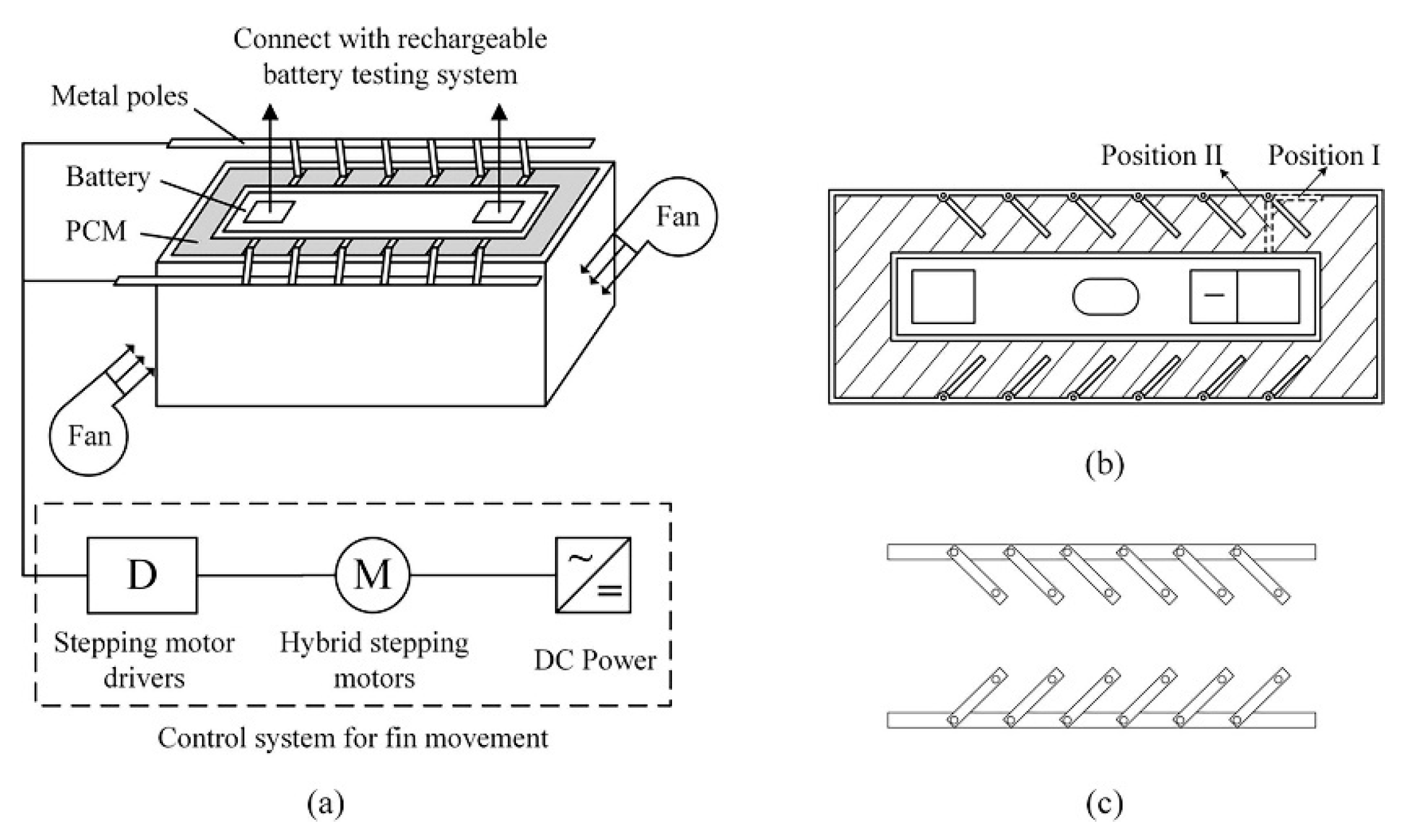 Connect with rechargeable battery testing system

Metal poles

Battery

PCM

Fan

Fan

D

M

~
=

Stepping motor drivers

Hybrid stepping motors

DC Power

Control system for fin movement

(a)

Position II

Position I

−

(b)

(c)