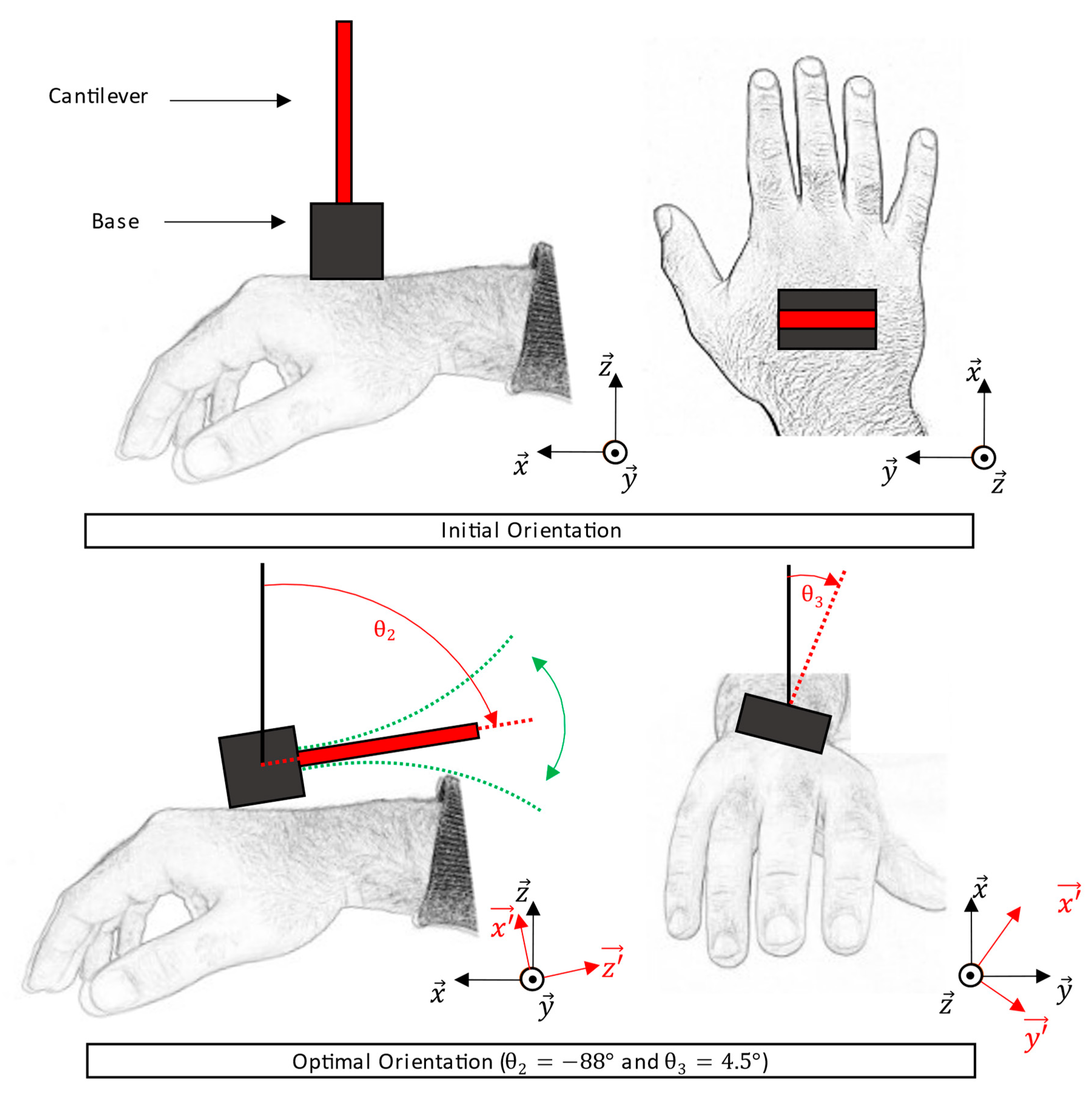 Cantilever

Base

$\vec{z}$

$\vec{x}$

$\vec{y}$

$\vec{x}$

$\vec{y}$

$\vec{z}$

Initial Orientation

$\theta_2$

$\theta_3$

$\vec{z}$

$\overrightarrow{x'}$

$\overrightarrow{z'}$

$\vec{x}$

$\vec{y}$

$\vec{x}$

$\overrightarrow{x'}$

$\vec{y}$

$\vec{z}$

$\overrightarrow{y'}$

Optimal Orientation ($\theta_2 = -88°$ and $\theta_3 = 4.5°$)