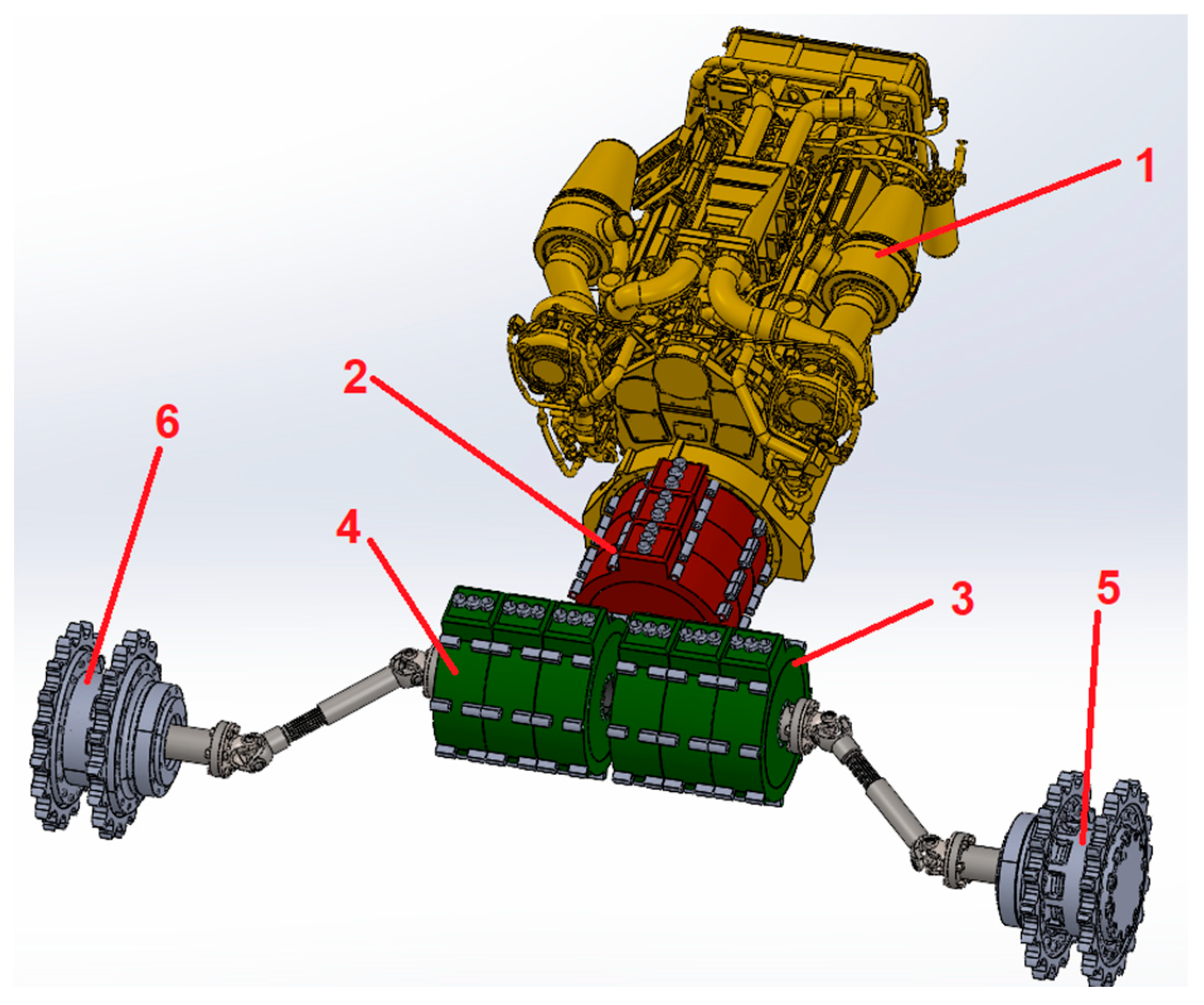 1
2
6
4
3
5