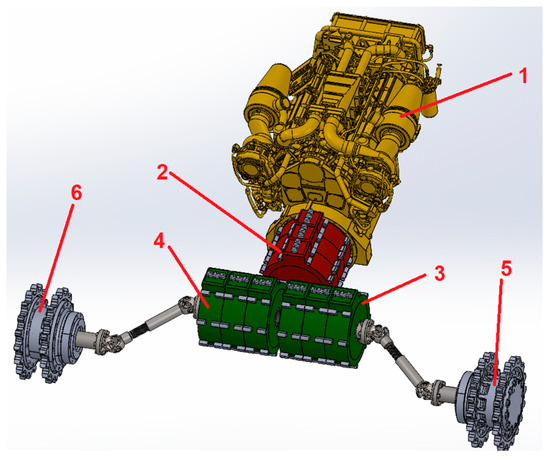 1
2
6
4
3
5