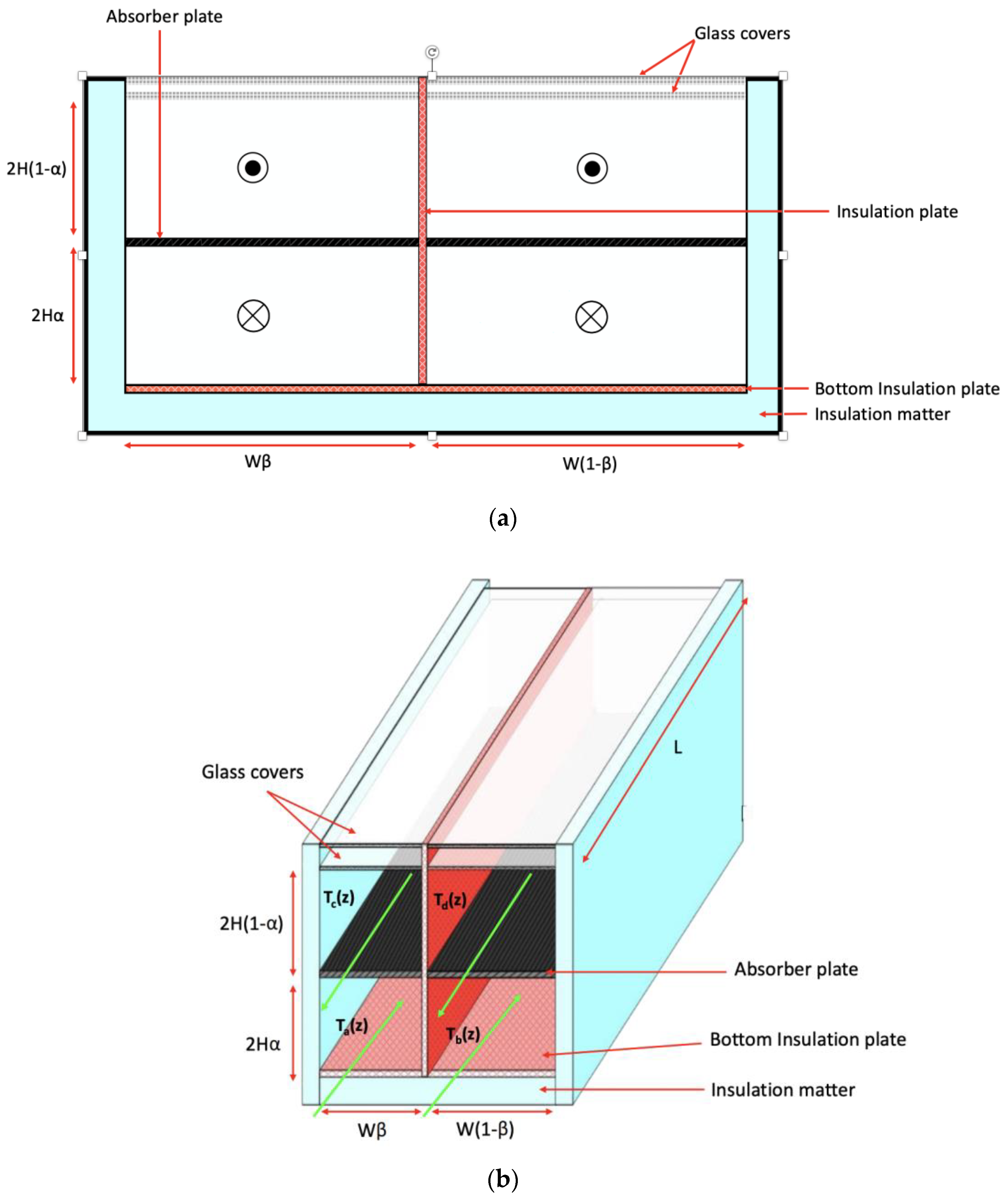 Absorber plate

Glass covers

2H(1-α)

Insulation plate

2Hα

Bottom Insulation plate

Insulation matter

Wβ

W(1-β)

(a)

L

Glass covers

$T_c(z)$

$T_d(z)$

2H(1-α)

Absorber plate

$T_a(z)$

$T_b(z)$

2Hα

Bottom Insulation plate

Insulation matter

Wβ

W(1-β)

(b)