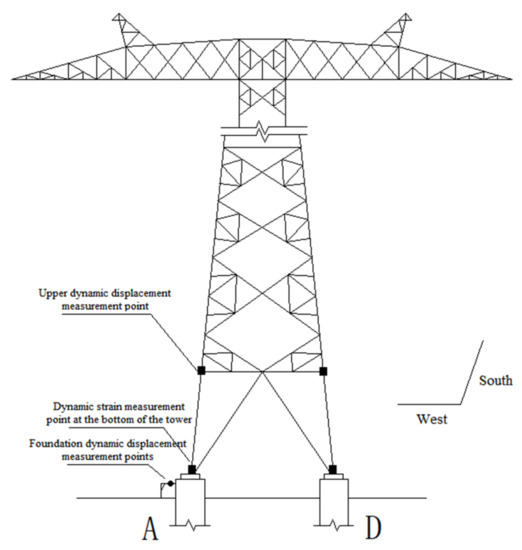 Upper dynamic displacement measurement point

South

West

Dynamic strain measurement point at the bottom of the tower

Foundation dynamic displacement measurement points

A

D