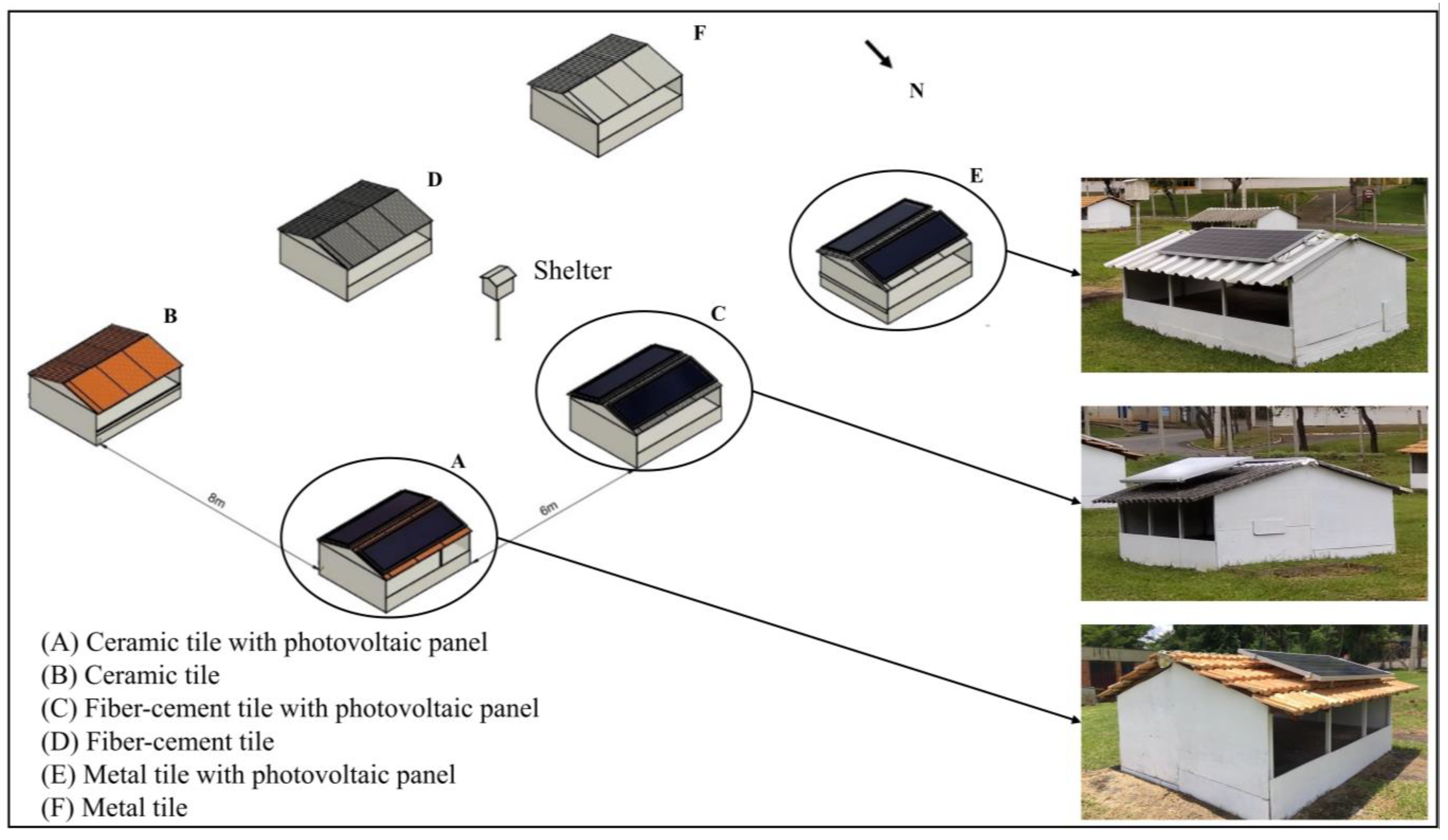 F

N

D

E

Shelter

B

C

A

8m

6m

(A) Ceramic tile with photovoltaic panel
(B) Ceramic tile
(C) Fiber-cement tile with photovoltaic panel
(D) Fiber-cement tile
(E) Metal tile with photovoltaic panel
(F) Metal tile