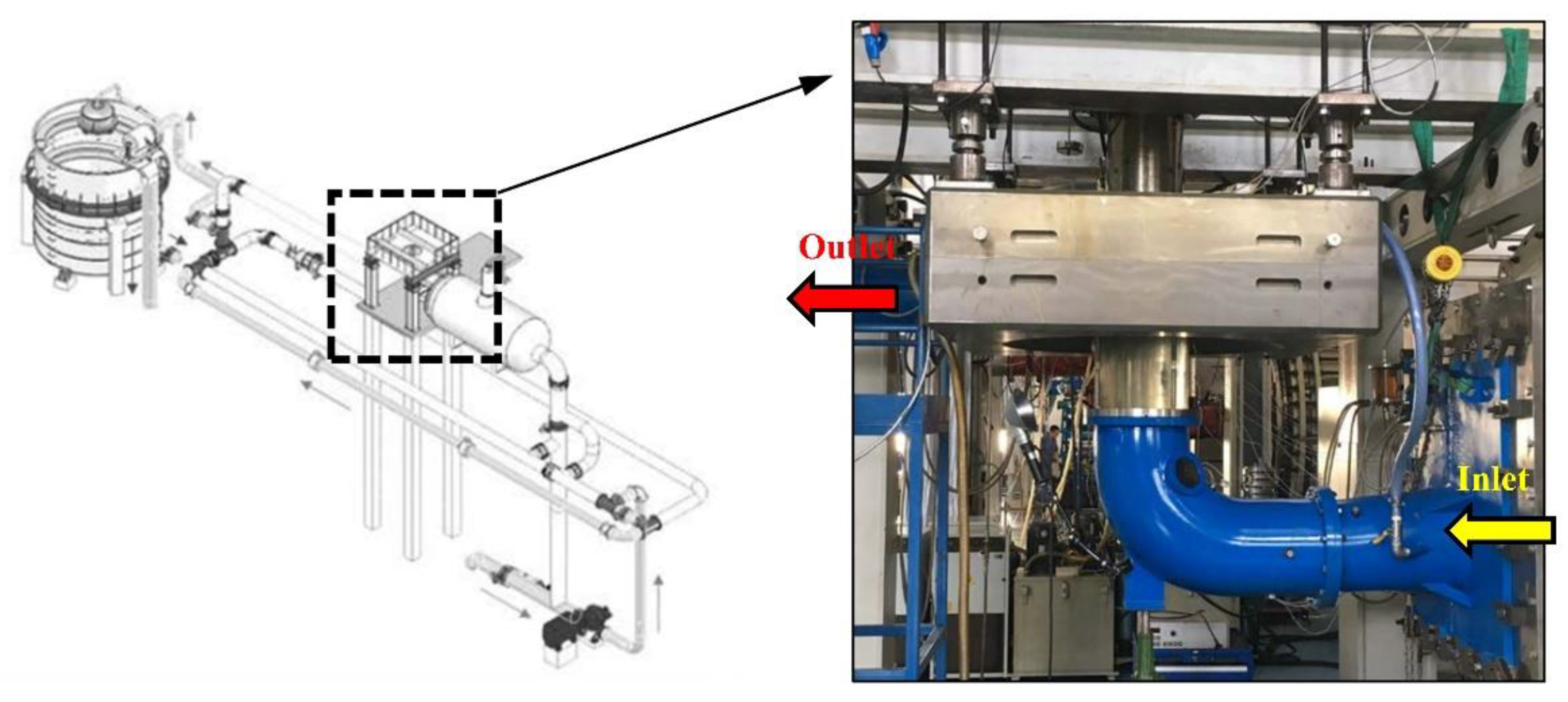 Outlet

Inlet