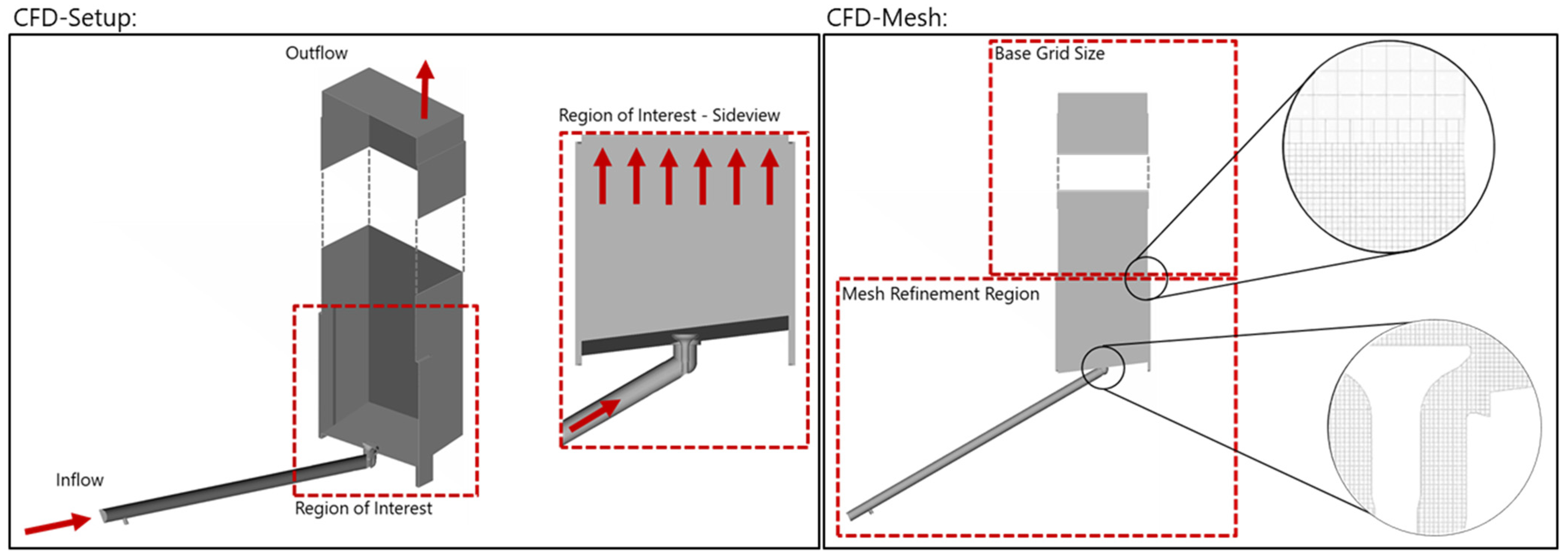 CFD-Setup:

Outflow

Region of Interest - Sideview

Inflow

Region of Interest

CFD-Mesh:

Base Grid Size

Mesh Refinement Region