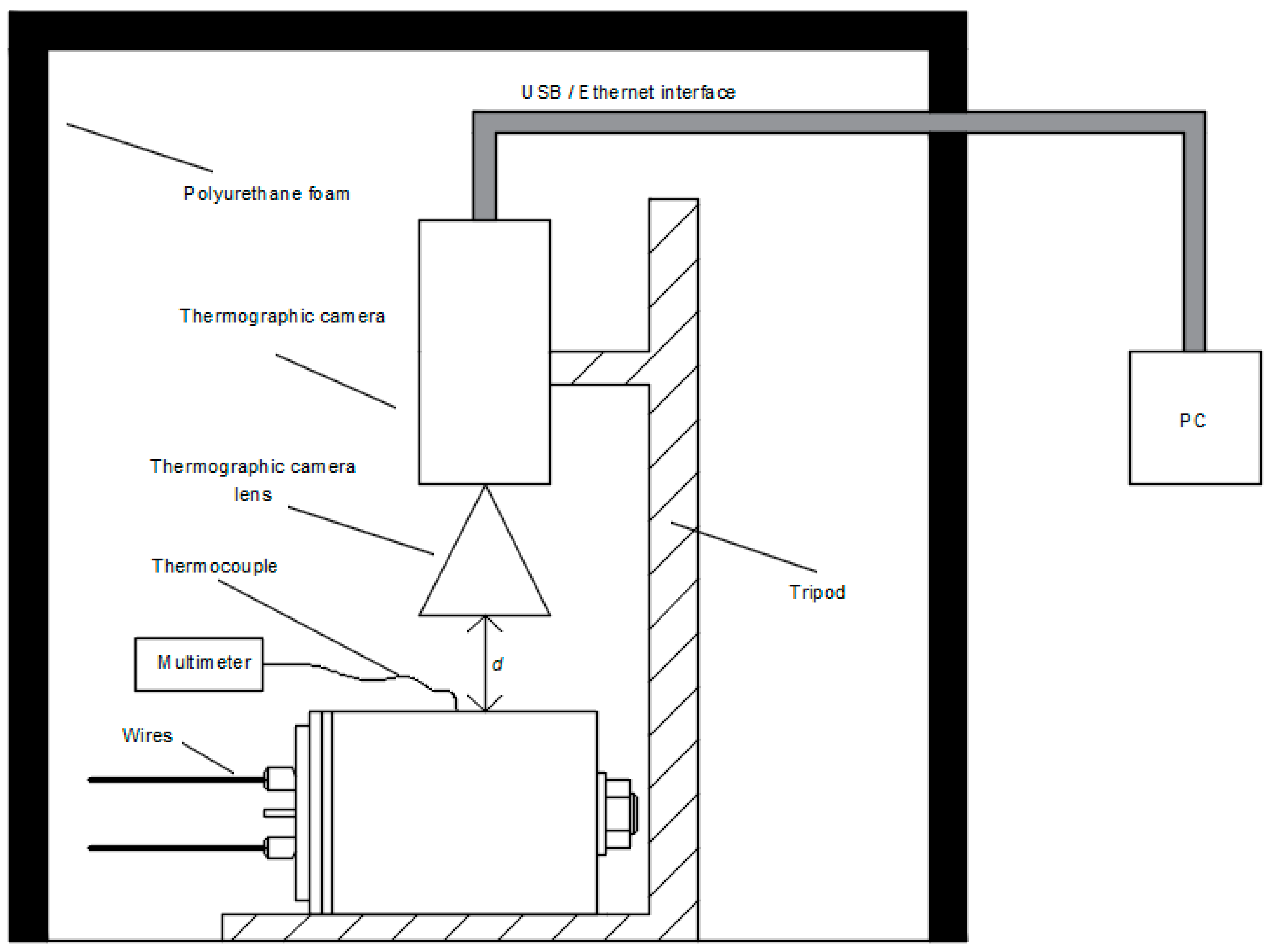 USB / Ethernet interface

Polyurethane foam

Thermographic camera

PC

Thermographic camera lens

Thermocouple

Tripod

Multimeter

$d$

Wires