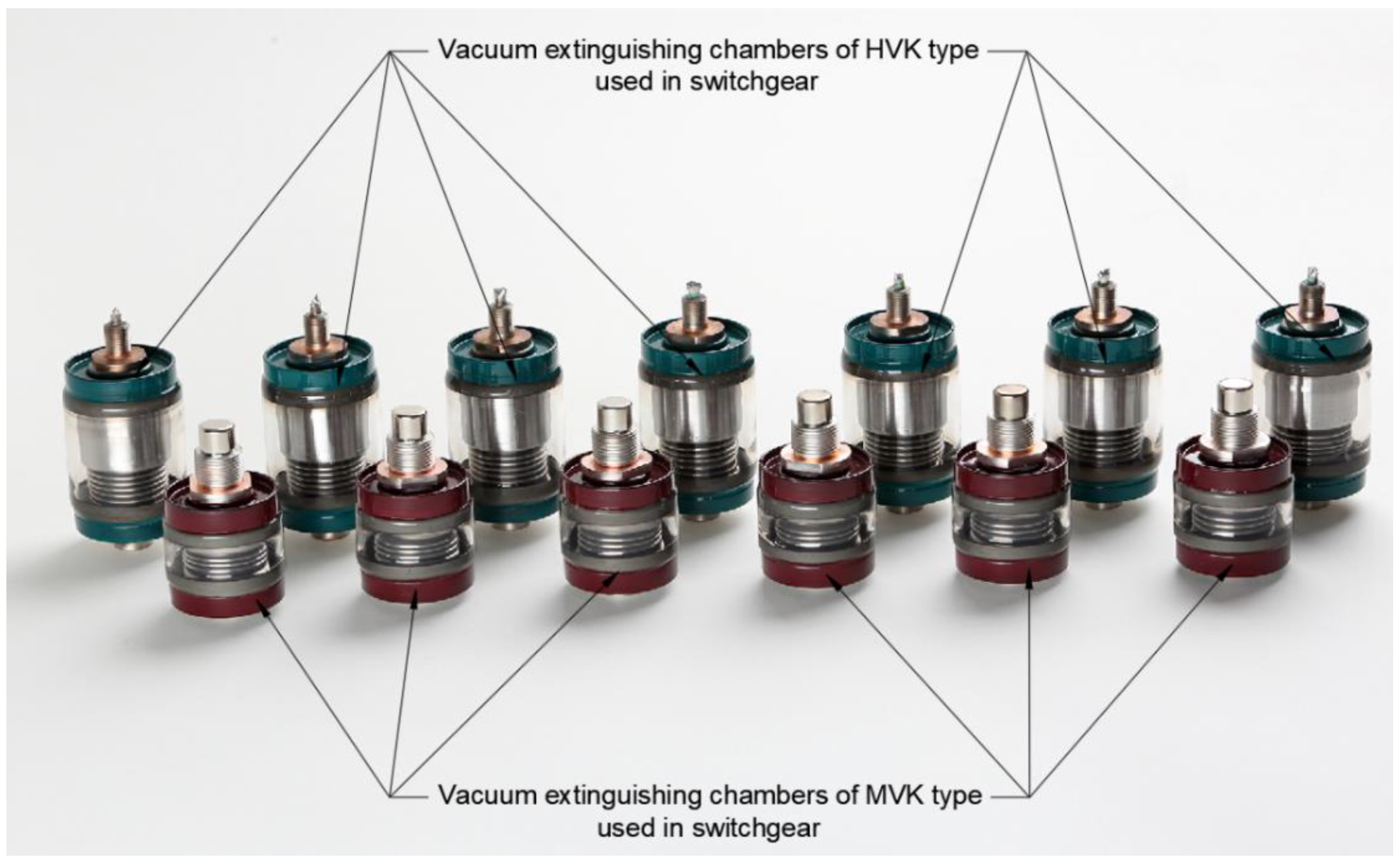 Vacuum extinguishing chambers of HVK type used in switchgear

Vacuum extinguishing chambers of MVK type used in switchgear