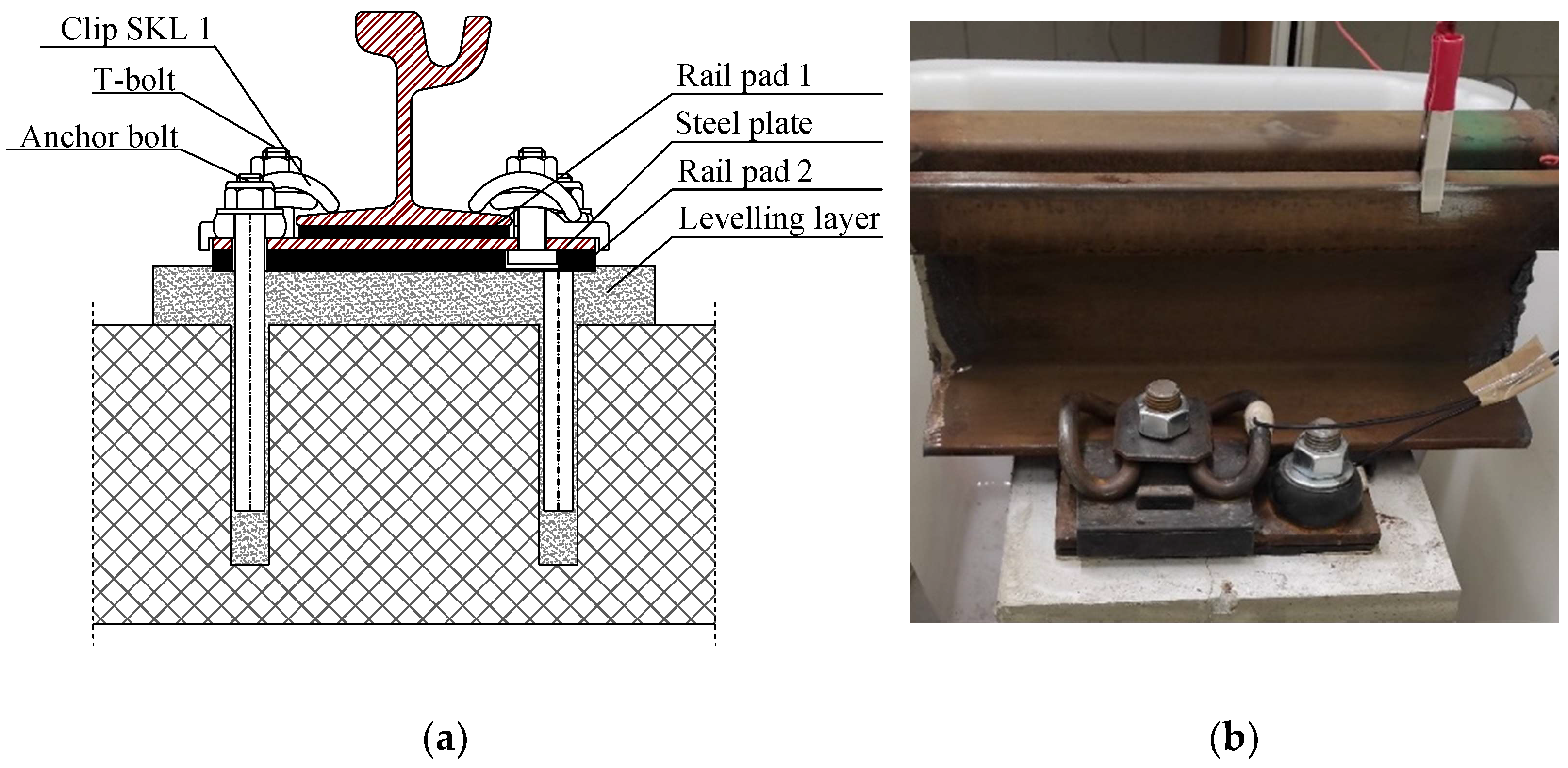 Clip SKL 1
T-bolt
Anchor bolt
Rail pad 1
Steel plate
Rail pad 2
Levelling layer

(a)

(b)