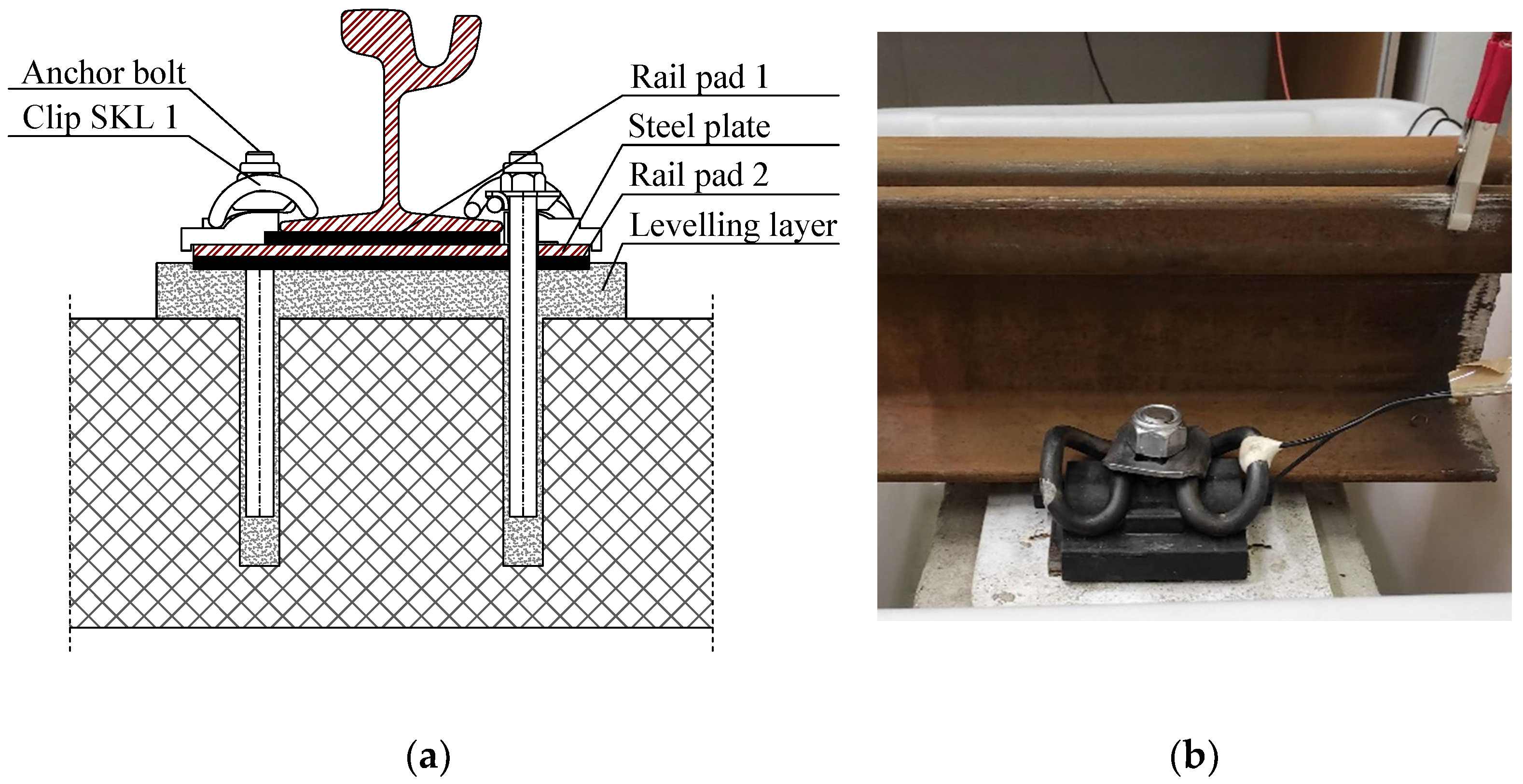 Anchor bolt
Clip SKL 1
Rail pad 1
Steel plate
Rail pad 2
Levelling layer

(a)

(b)