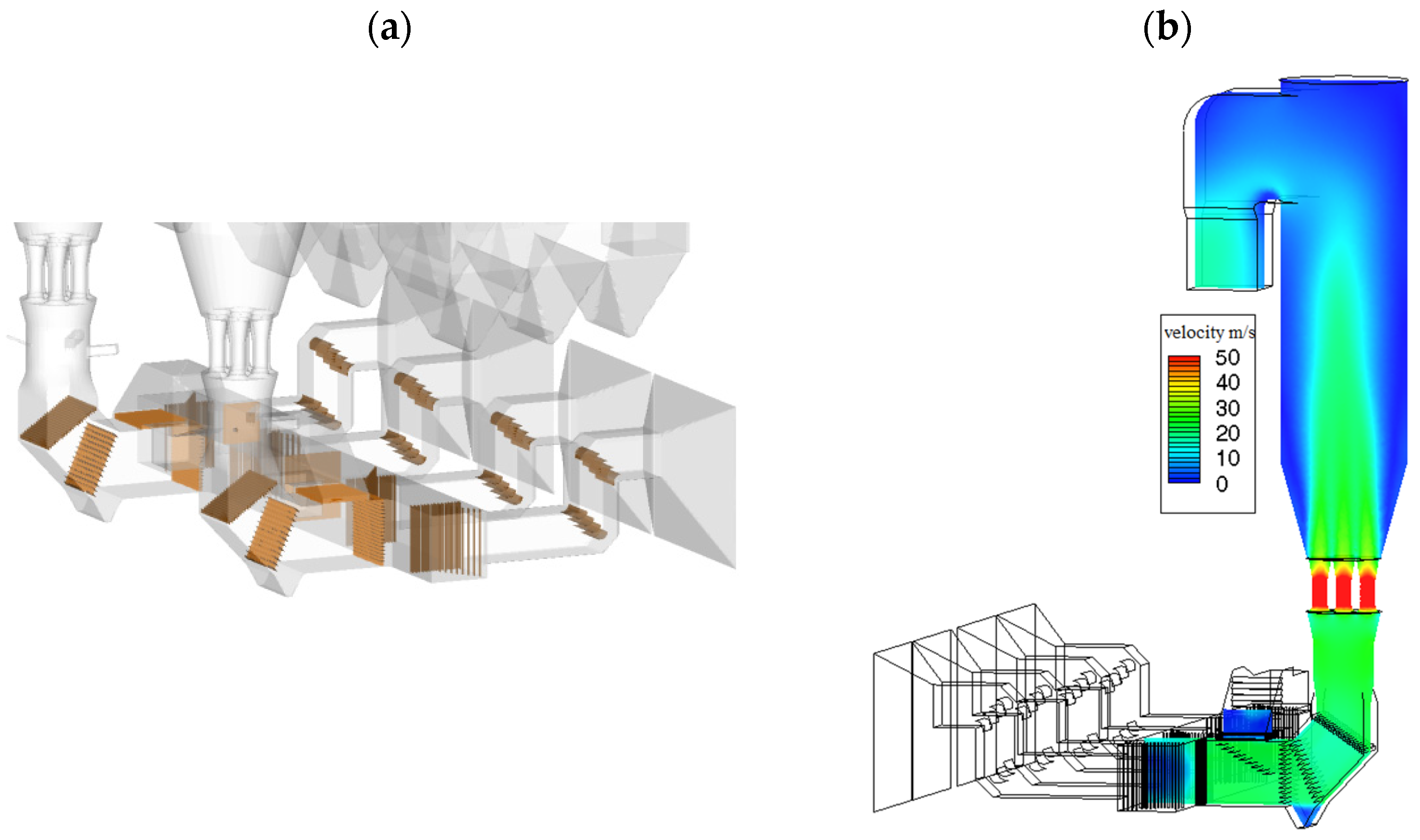 (a)

(b)

velocity m/s
50
40
30
20
10
0