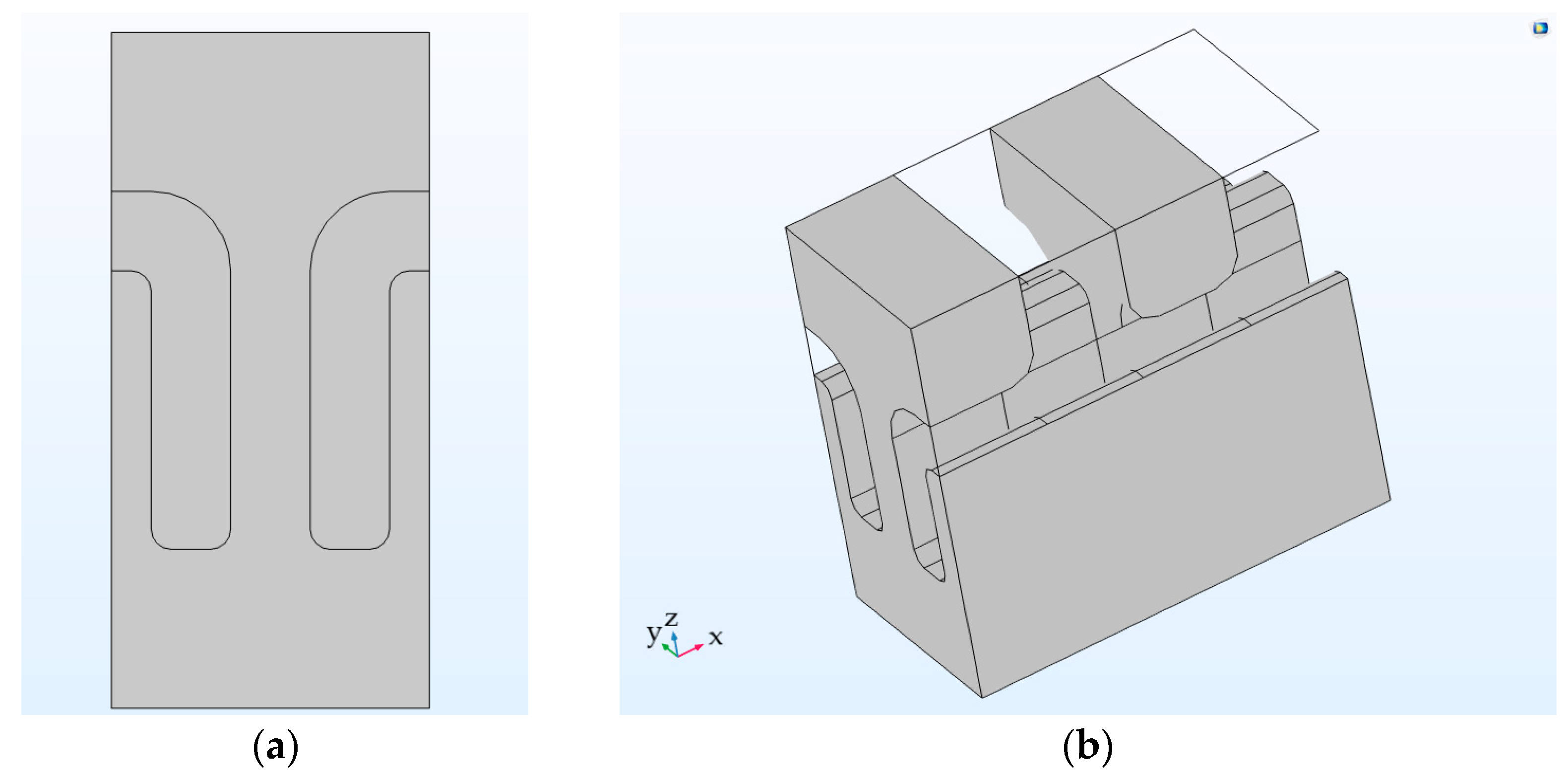 (a)

y z x

(b)