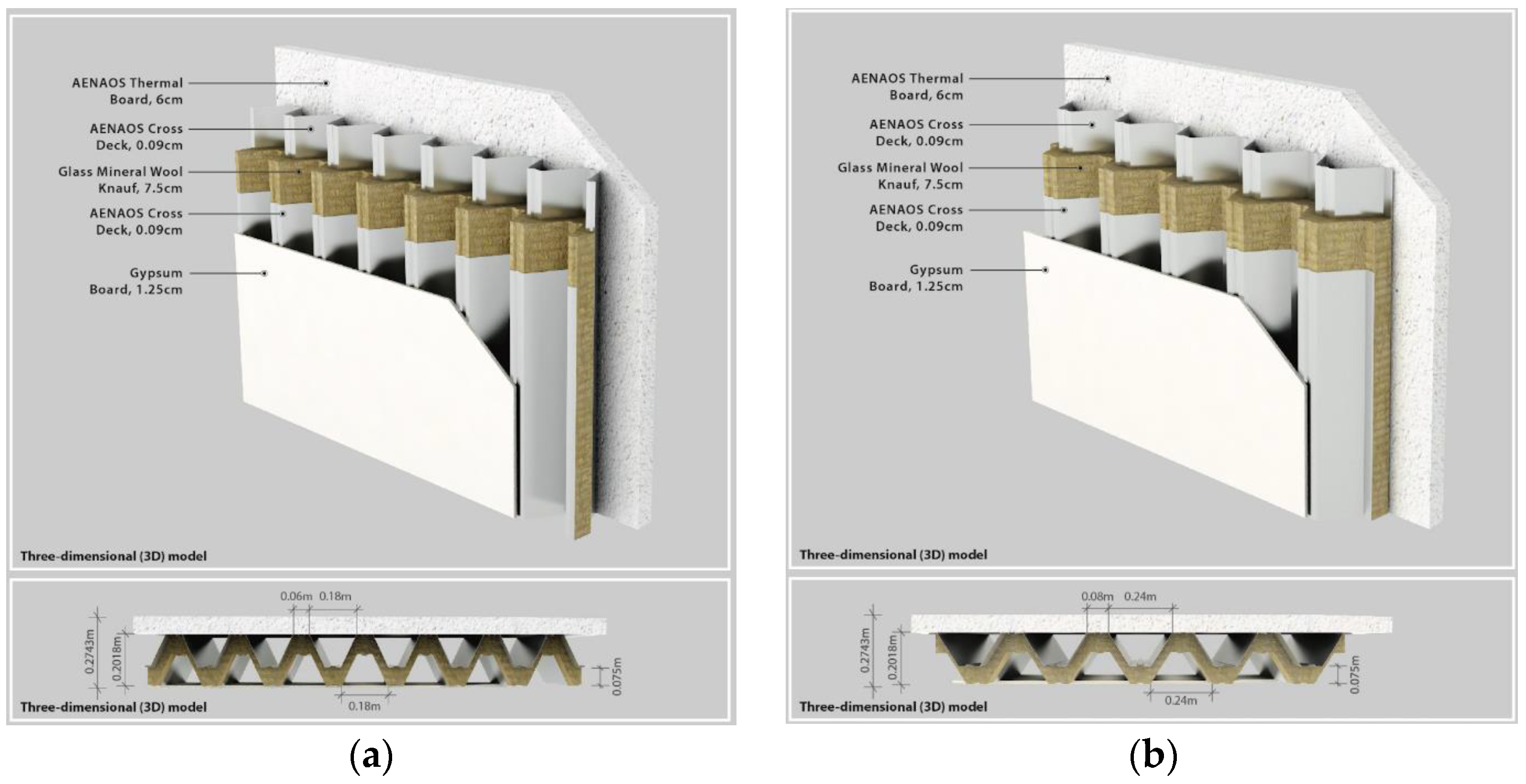 AENAOS Thermal Board, 6cm

AENAOS Cross Deck, 0.09cm

Glass Mineral Wool Knauf, 7.5cm

AENAOS Cross Deck, 0.09cm

Gypsum Board, 1.25cm

Three-dimensional (3D) model

0.06m 0.18m

0.2743m

0.2018m

0.075m

0.18m

Three-dimensional (3D) model

(a)

AENAOS Thermal Board, 6cm

AENAOS Cross Deck, 0.09cm

Glass Mineral Wool Knauf, 7.5cm

AENAOS Cross Deck, 0.09cm

Gypsum Board, 1.25cm

Three-dimensional (3D) model

0.08m 0.24m

0.2743m

0.2018m

0.075m

0.24m

Three-dimensional (3D) model

(b)