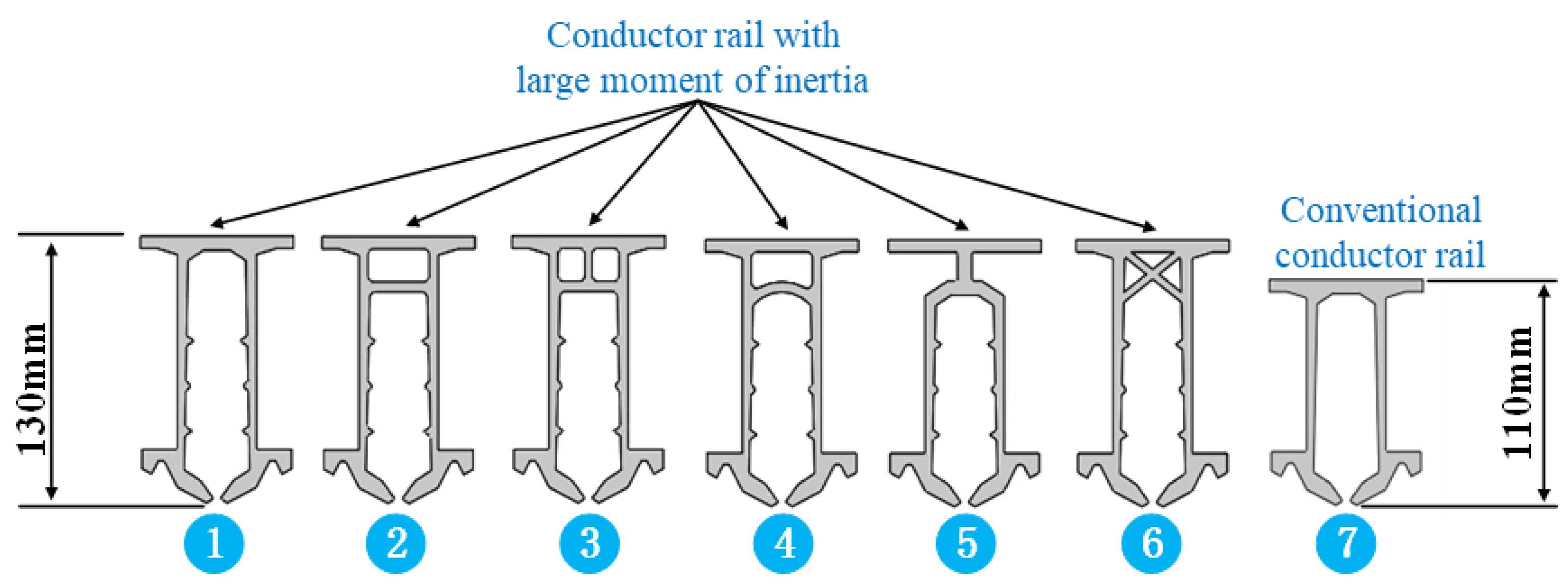 Conductor rail with large moment of inertia

Conventional conductor rail

130mm

110mm

1 2 3 4 5 6 7