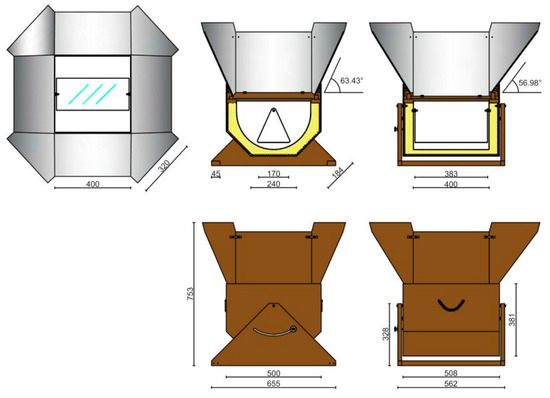 400
320
63.43°
45
170
240
184
56.98°
383
400
753
500
655
328
381
508
562