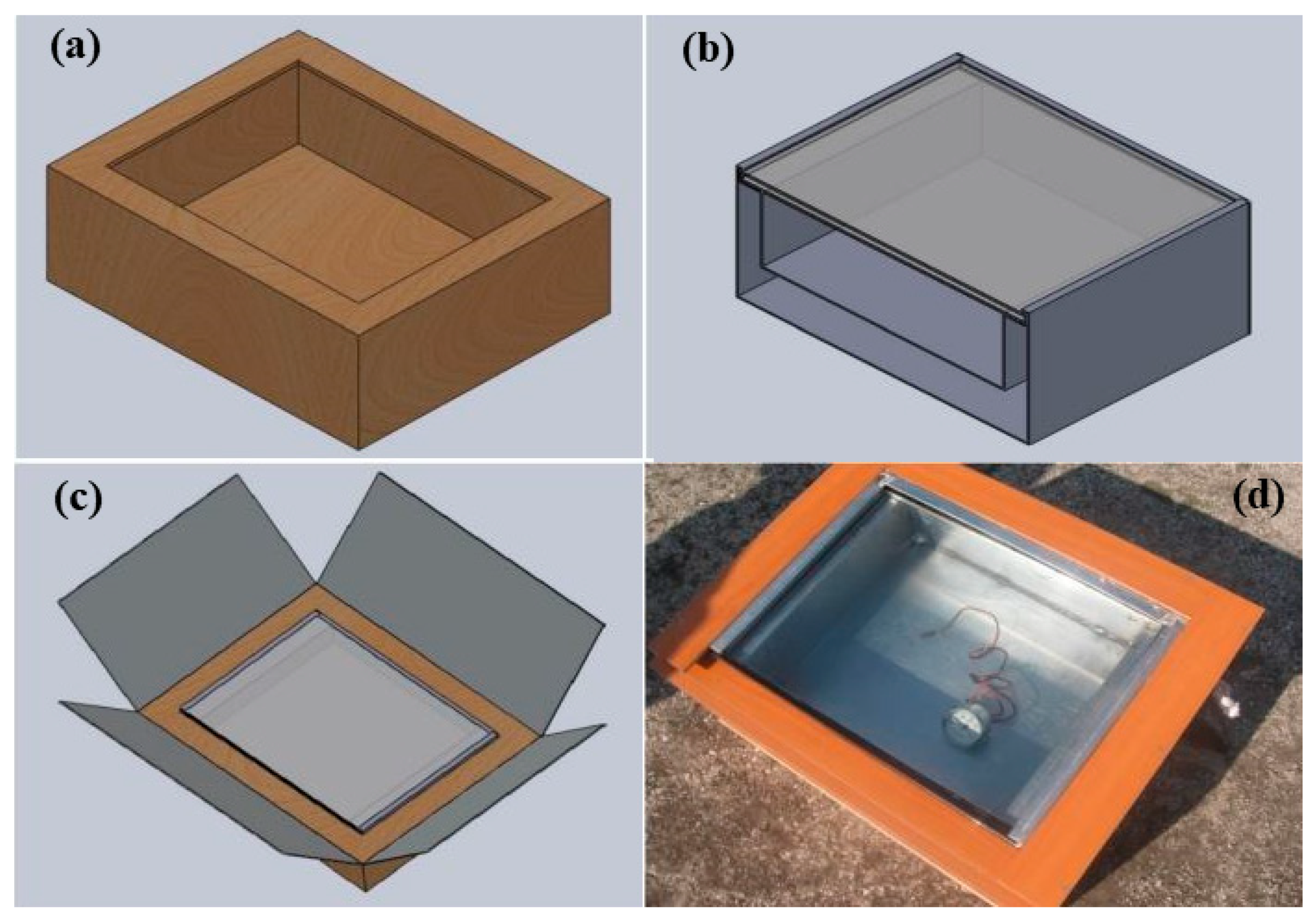 (a)

(b)

(c)

(d)