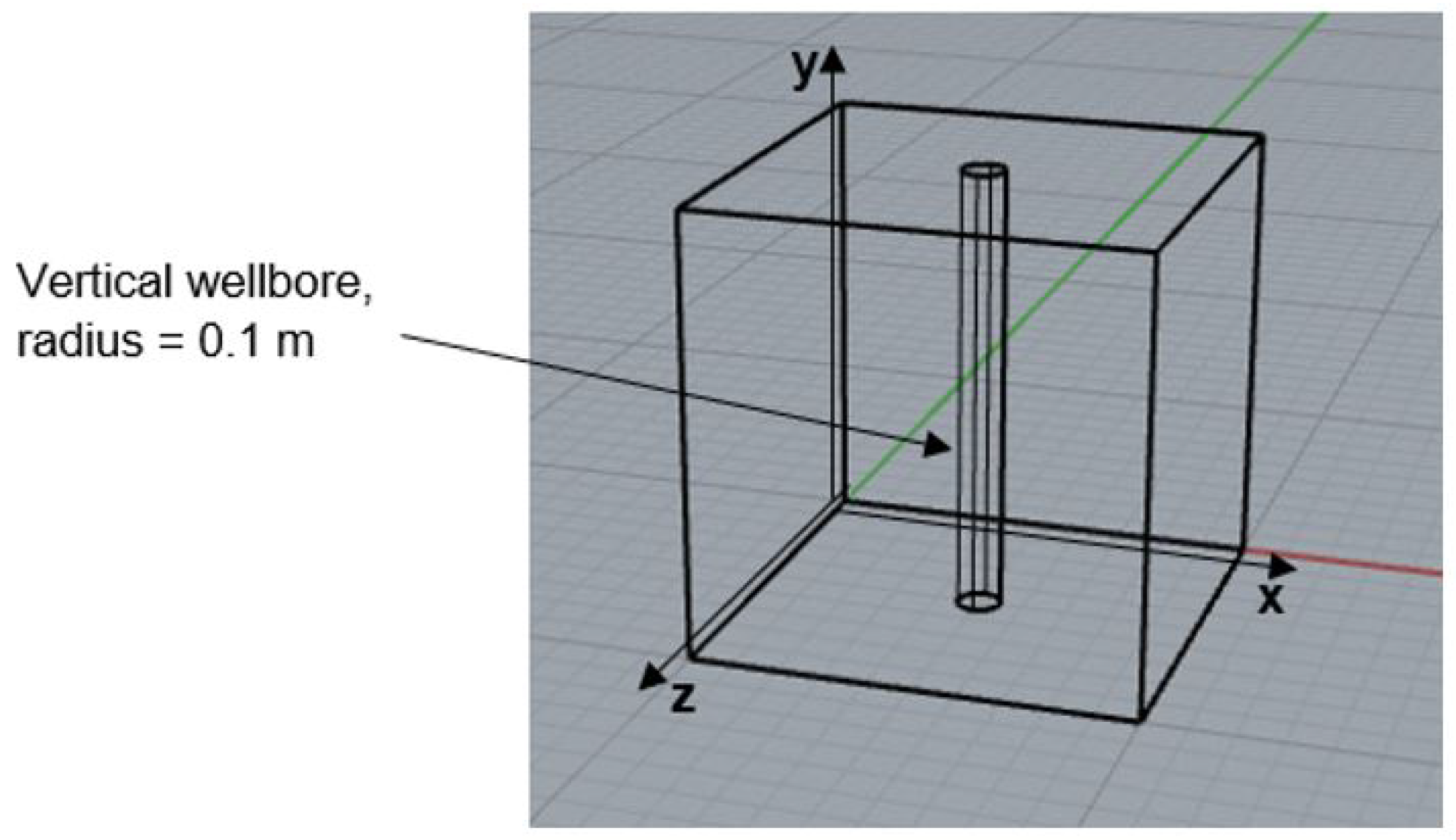 Vertical wellbore, radius = 0.1 m

y

x

z