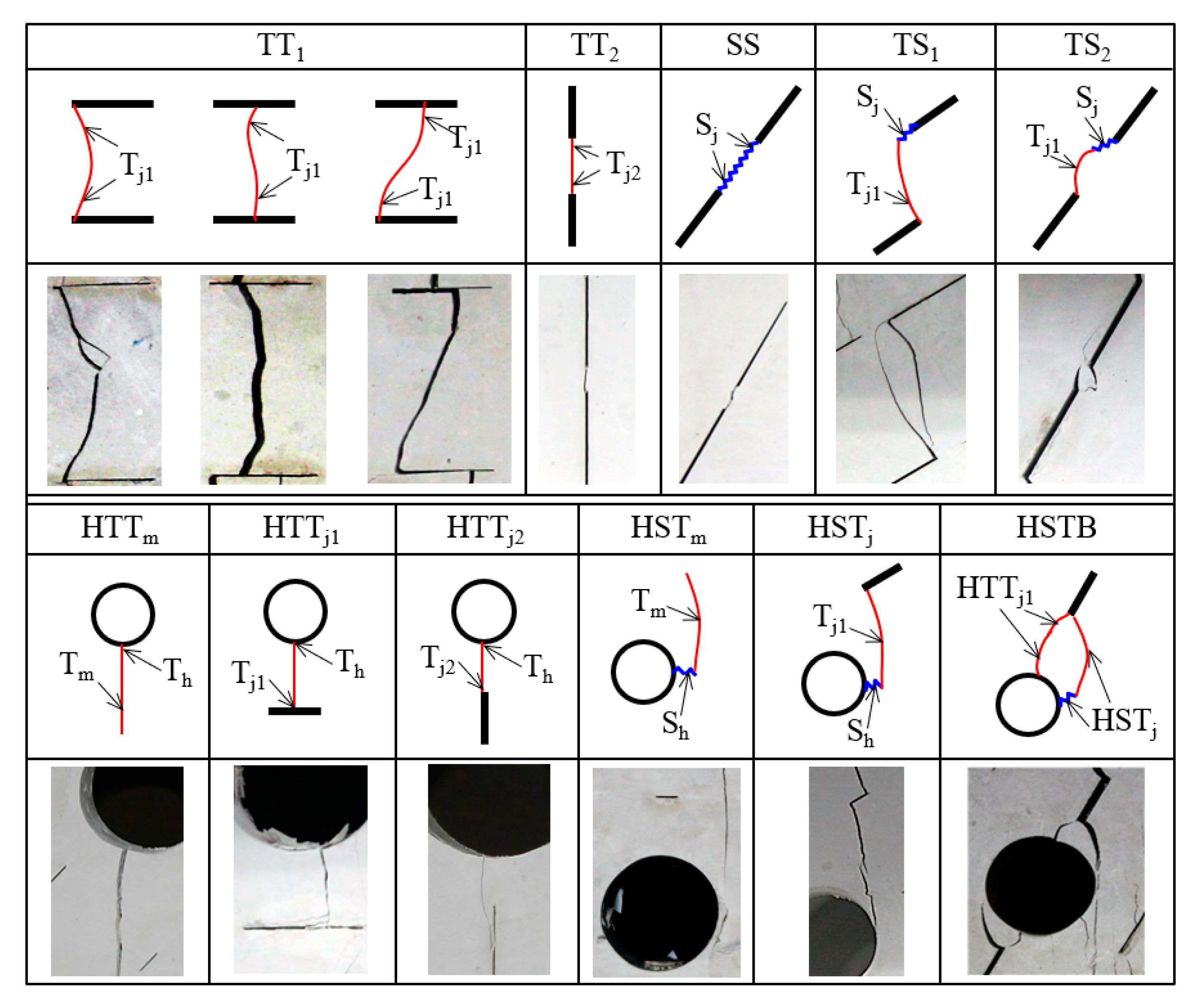 | $TT_1$ | $TT_2$ | SS | $TS_1$ | $TS_2$ |
|---|---|---|---|---|
| $T_{j1}$ $T_{j1}$ $T_{j1}$ $T_{j1}$ | $T_{j2}$ | $S_j$ | $S_j$ $T_{j1}$ | $S_j$ $T_{j1}$ |

| $HTT_m$ | $HTT_{j1}$ | $HTT_{j2}$ | $HST_m$ | $HST_j$ | HSTB |
|---|---|---|---|---|---|
| $T_m$ $T_h$ | $T_{j1}$ $T_h$ | $T_{j2}$ $T_h$ | $T_m$ $S_h$ | $T_{j1}$ $S_h$ | $HTT_{j1}$ $HST_j$ |