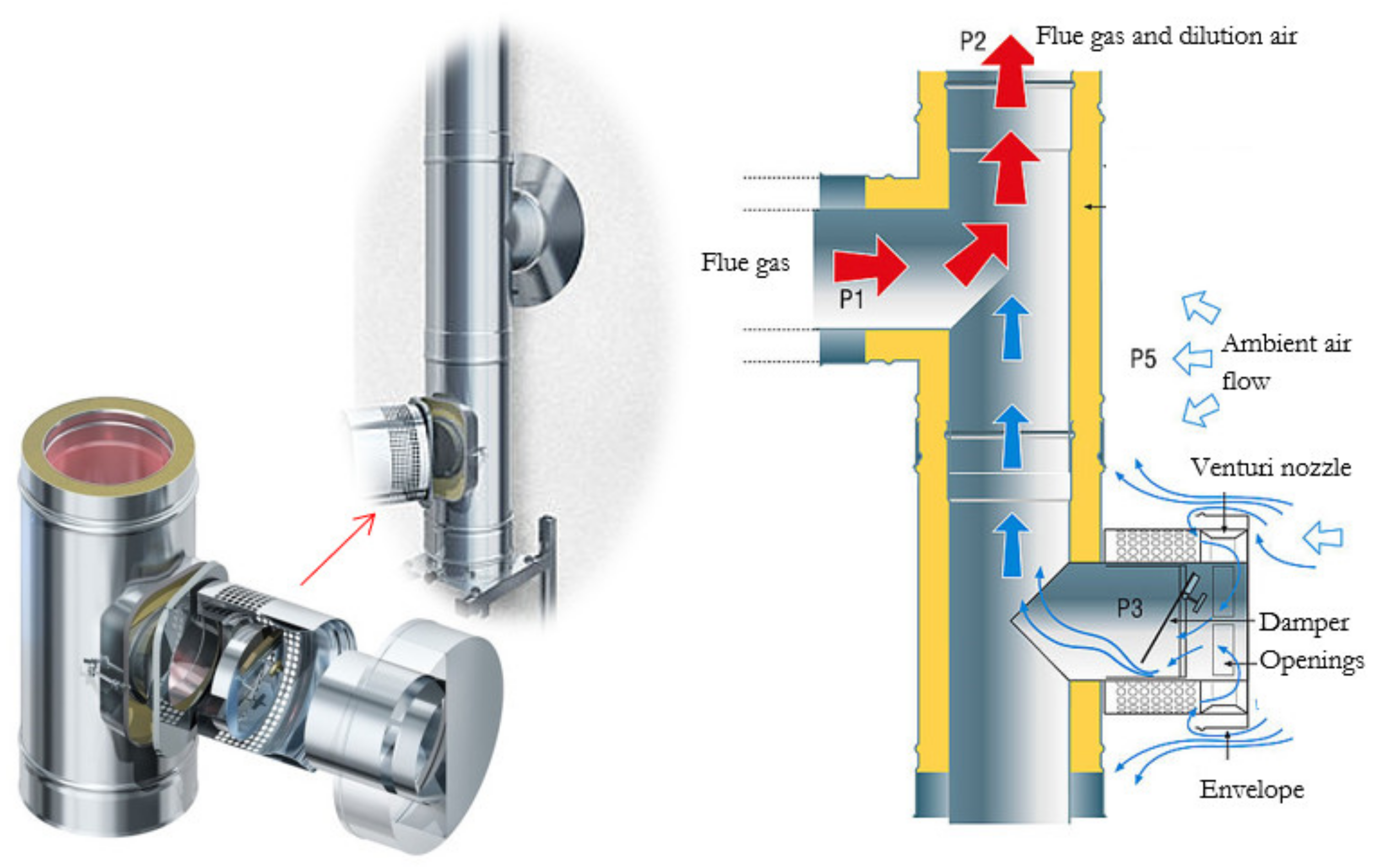 P2
Flue gas and dilution air

Flue gas
P1

P5
Ambient air flow

Venturi nozzle

P3
Damper
Openings

Envelope