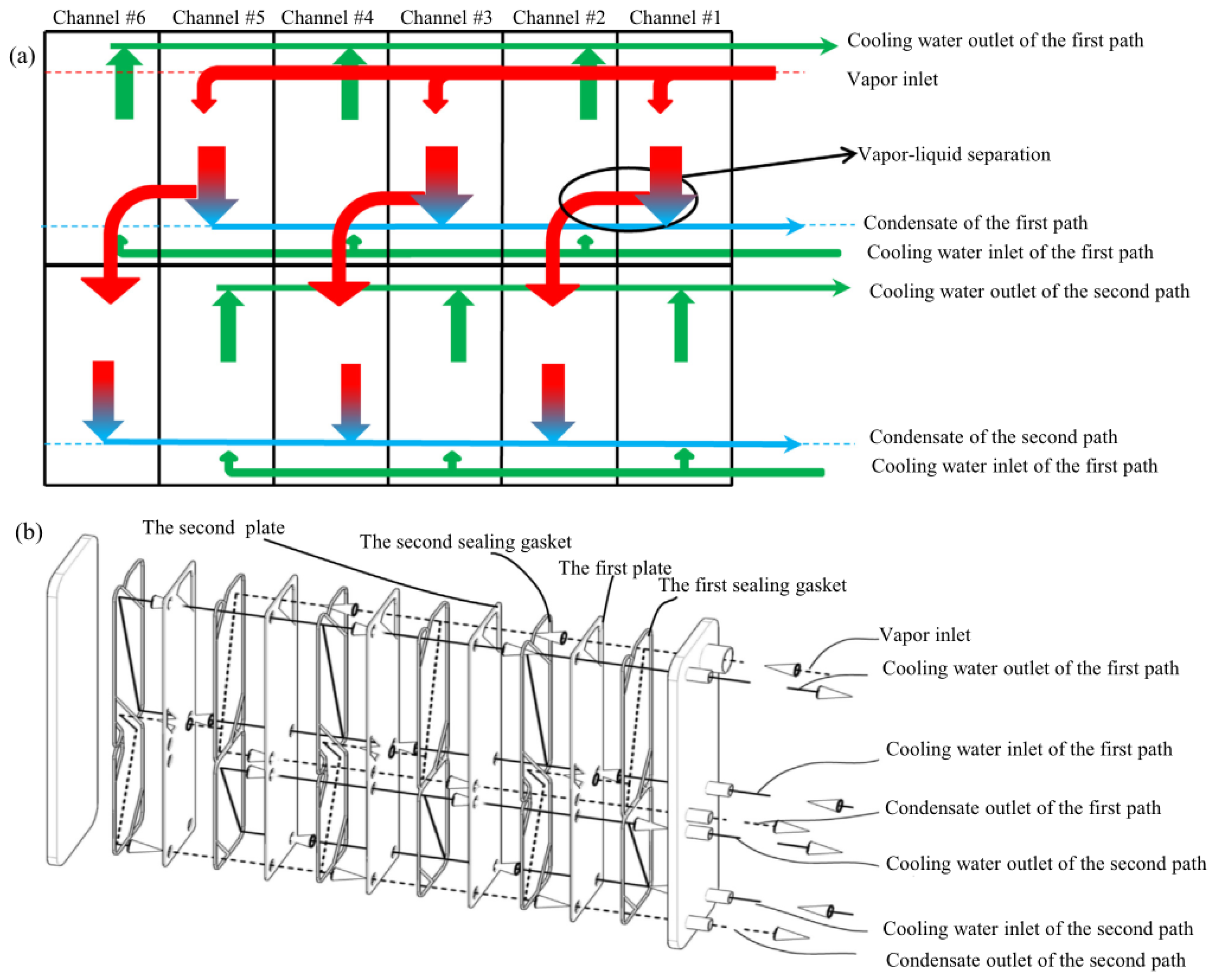 Channel #6 Channel #5 Channel #4 Channel #3 Channel #2 Channel #1

(a)

Cooling water outlet of the first path

Vapor inlet

Vapor-liquid separation

Condensate of the first path

Cooling water inlet of the first path

Cooling water outlet of the second path

Condensate of the second path

Cooling water inlet of the first path

(b)

The second plate

The second sealing gasket

The first plate

The first sealing gasket

Vapor inlet

Cooling water outlet of the first path

Cooling water inlet of the first path

Condensate outlet of the first path

Cooling water outlet of the second path

Cooling water inlet of the second path

Condensate outlet of the second path