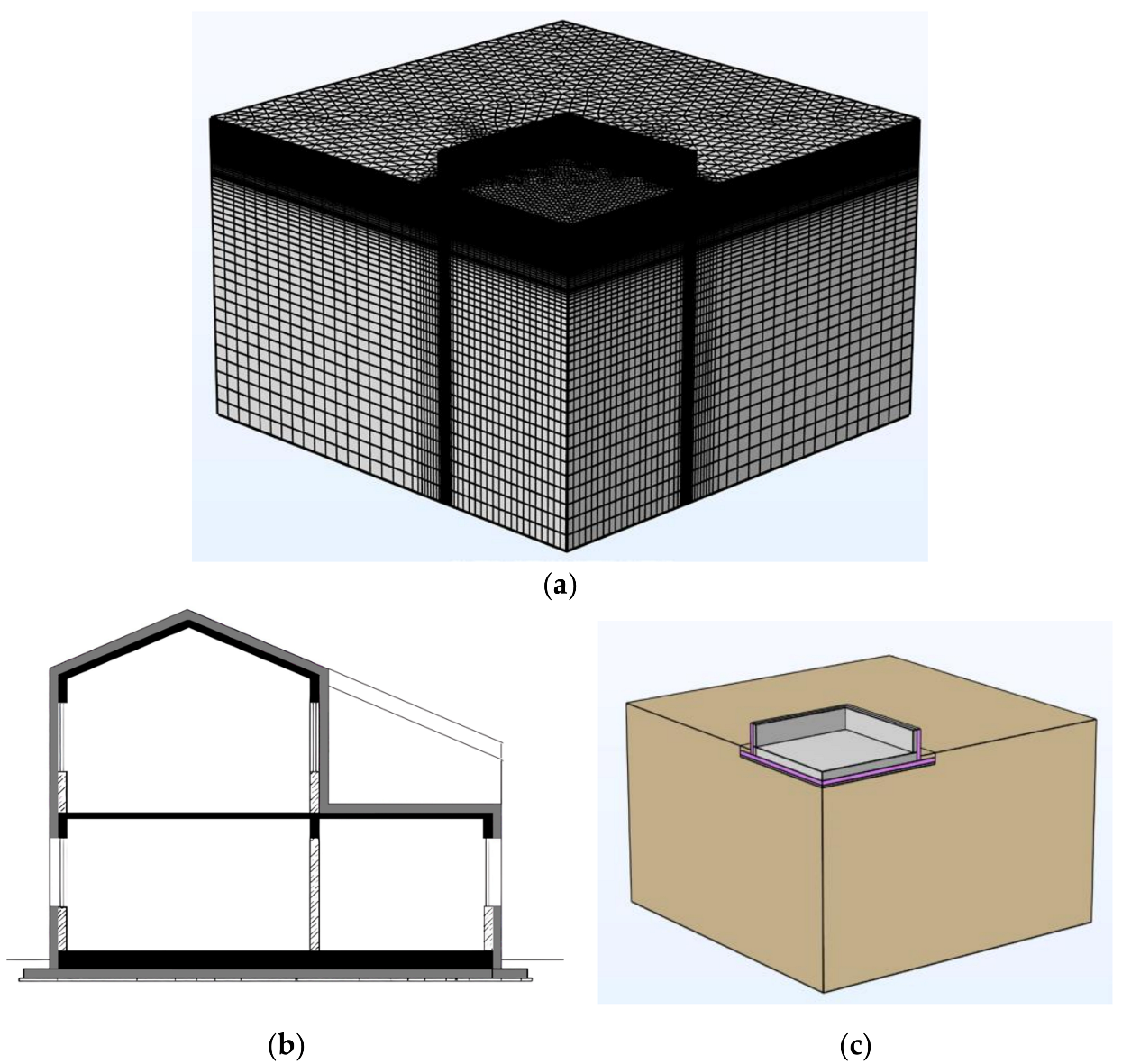 (a)

(b)

(c)