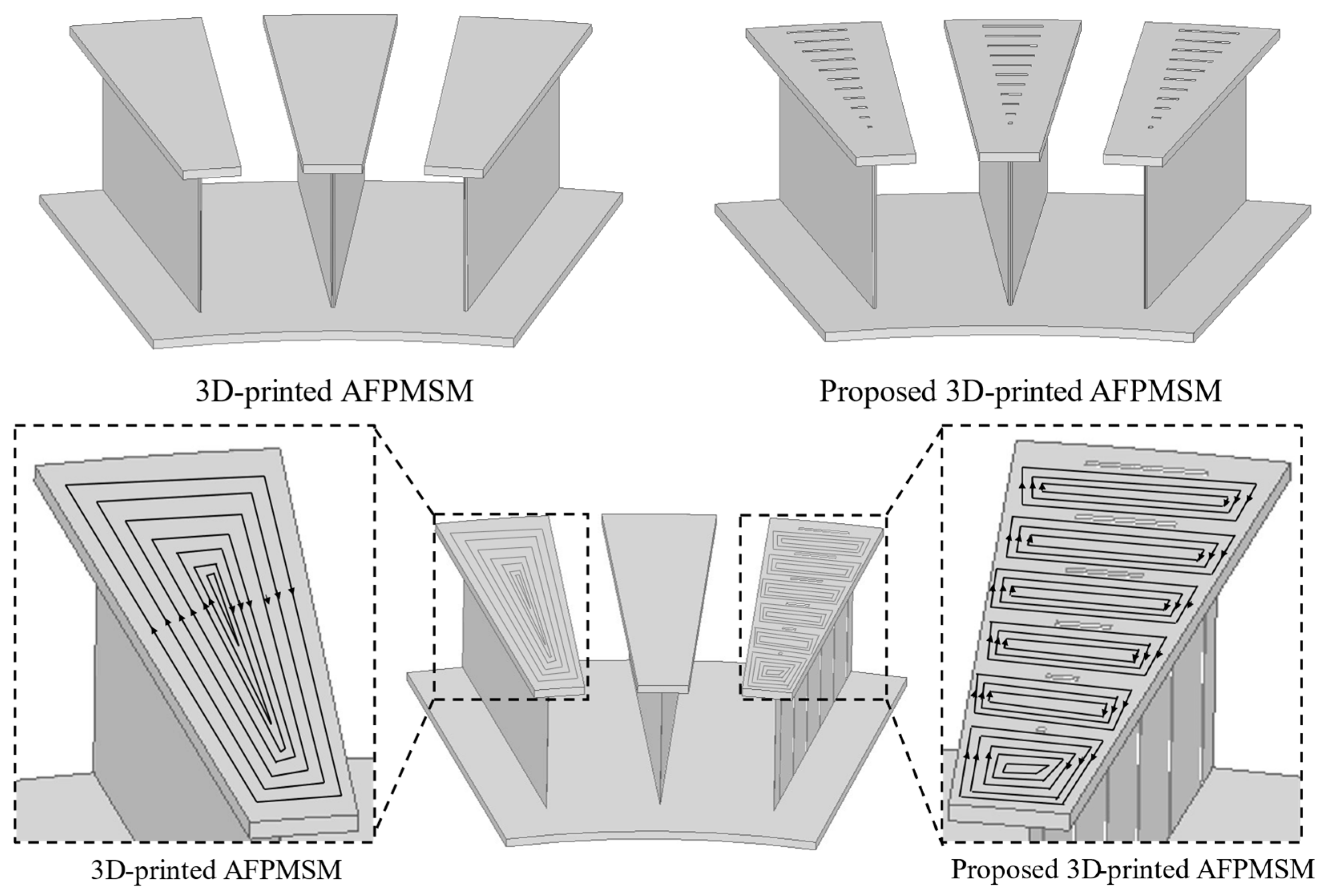 3D-printed AFPMSM

Proposed 3D-printed AFPMSM

3D-printed AFPMSM

Proposed 3D-printed AFPMSM