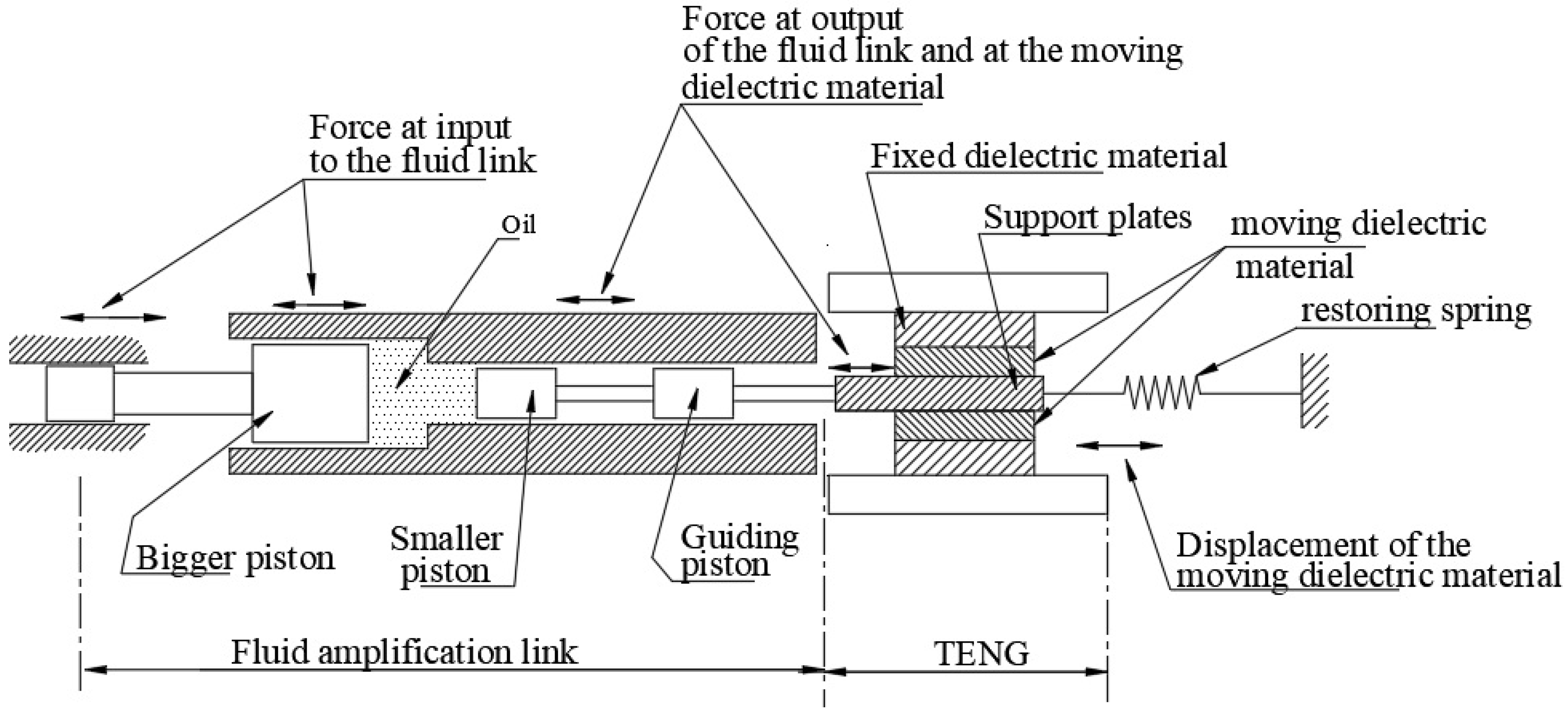 Force at output of the fluid link and at the moving dielectric material

Force at input to the fluid link

Fixed dielectric material

Oil

Support plates

moving dielectric material

restoring spring

Bigger piston

Smaller piston

Guiding piston

Displacement of the moving dielectric material

Fluid amplification link

TENG