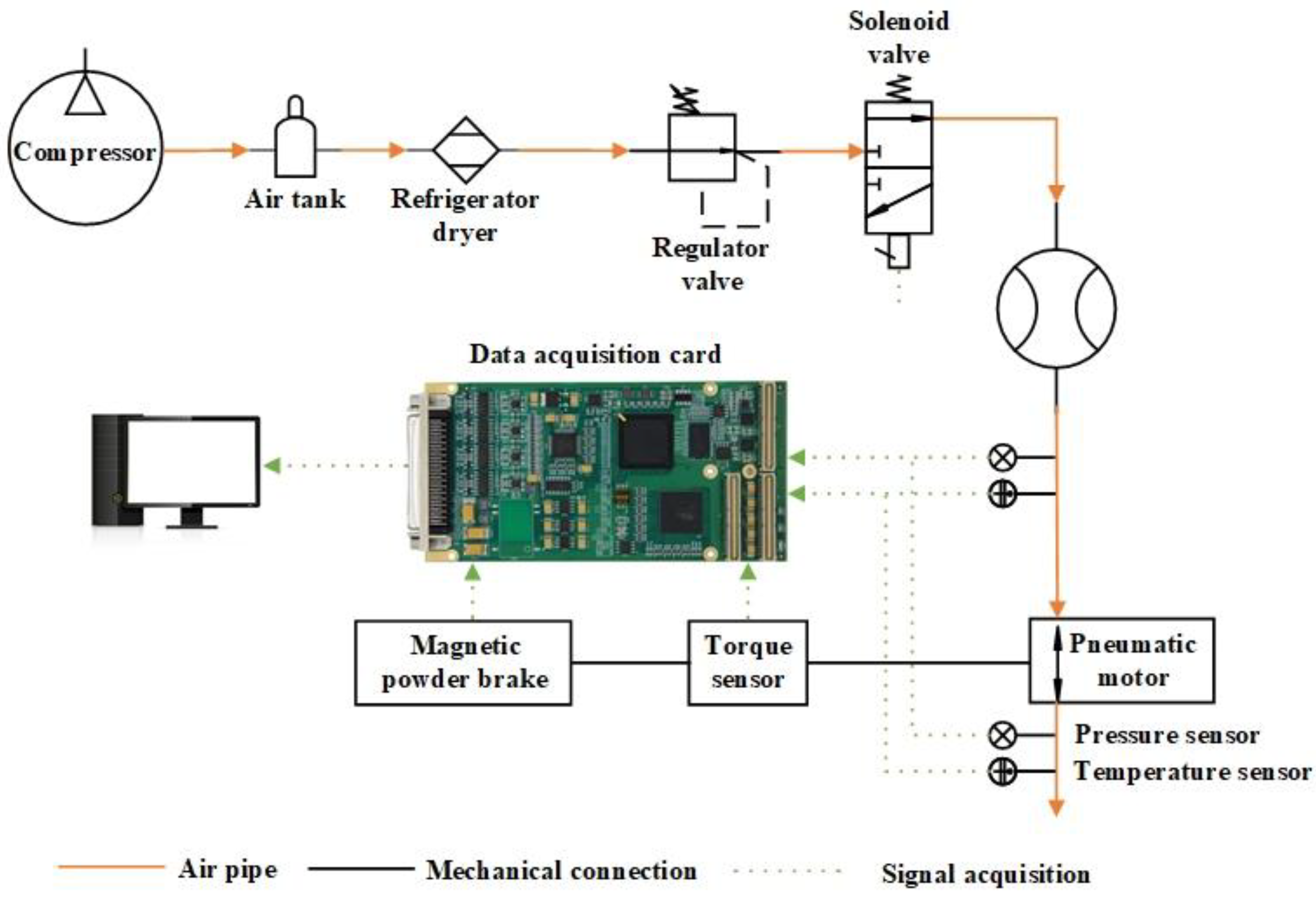 Solenoid valve

Compressor

Air tank

Refrigerator dryer

Regulator valve

Data acquisition card

Magnetic powder brake

Torque sensor

Pneumatic motor

Pressure sensor

Temperature sensor

Air pipe

Mechanical connection

Signal acquisition