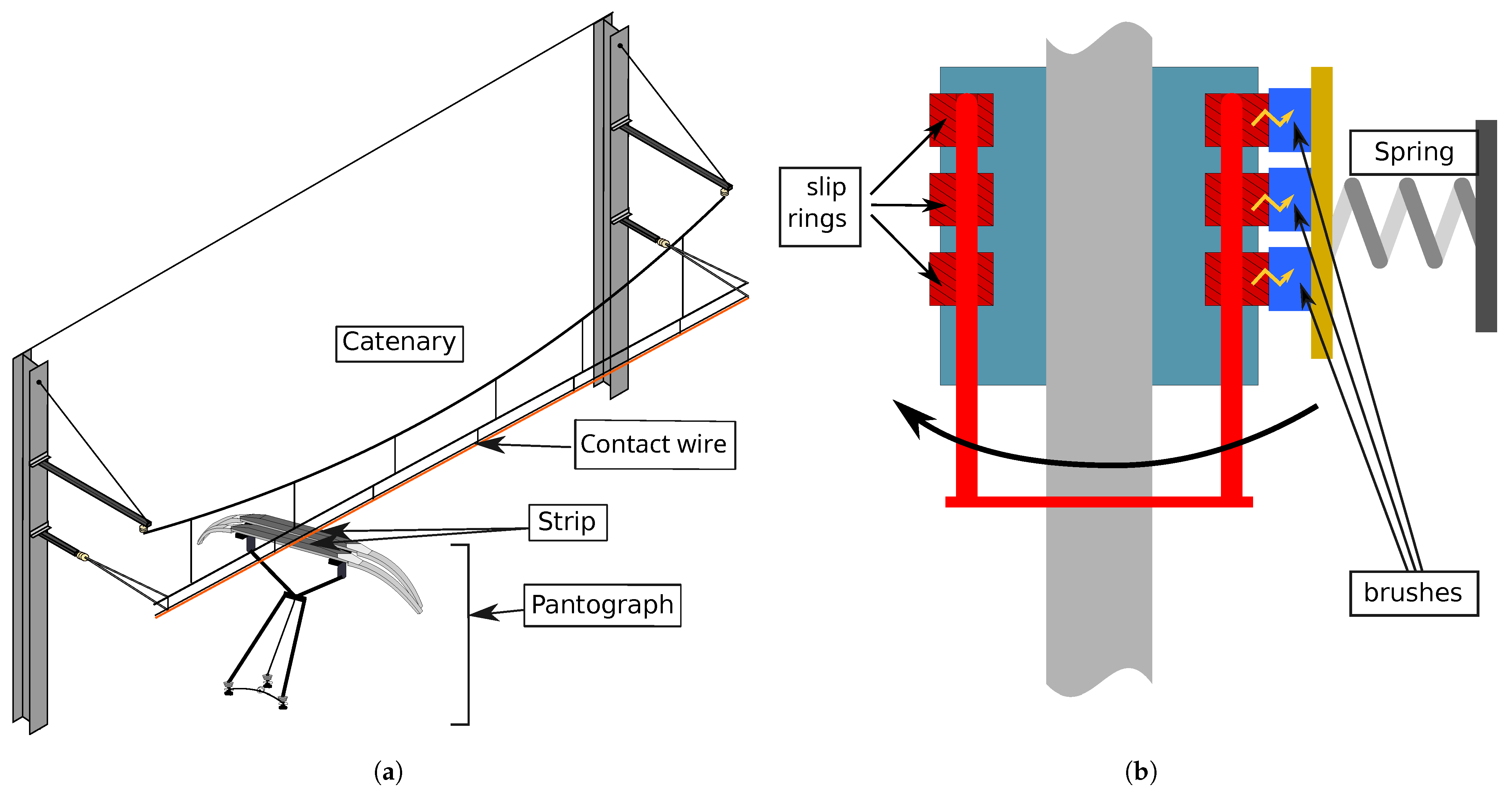 Catenary

Contact wire

Strip

Pantograph

(a)

slip rings

Spring

brushes

(b)