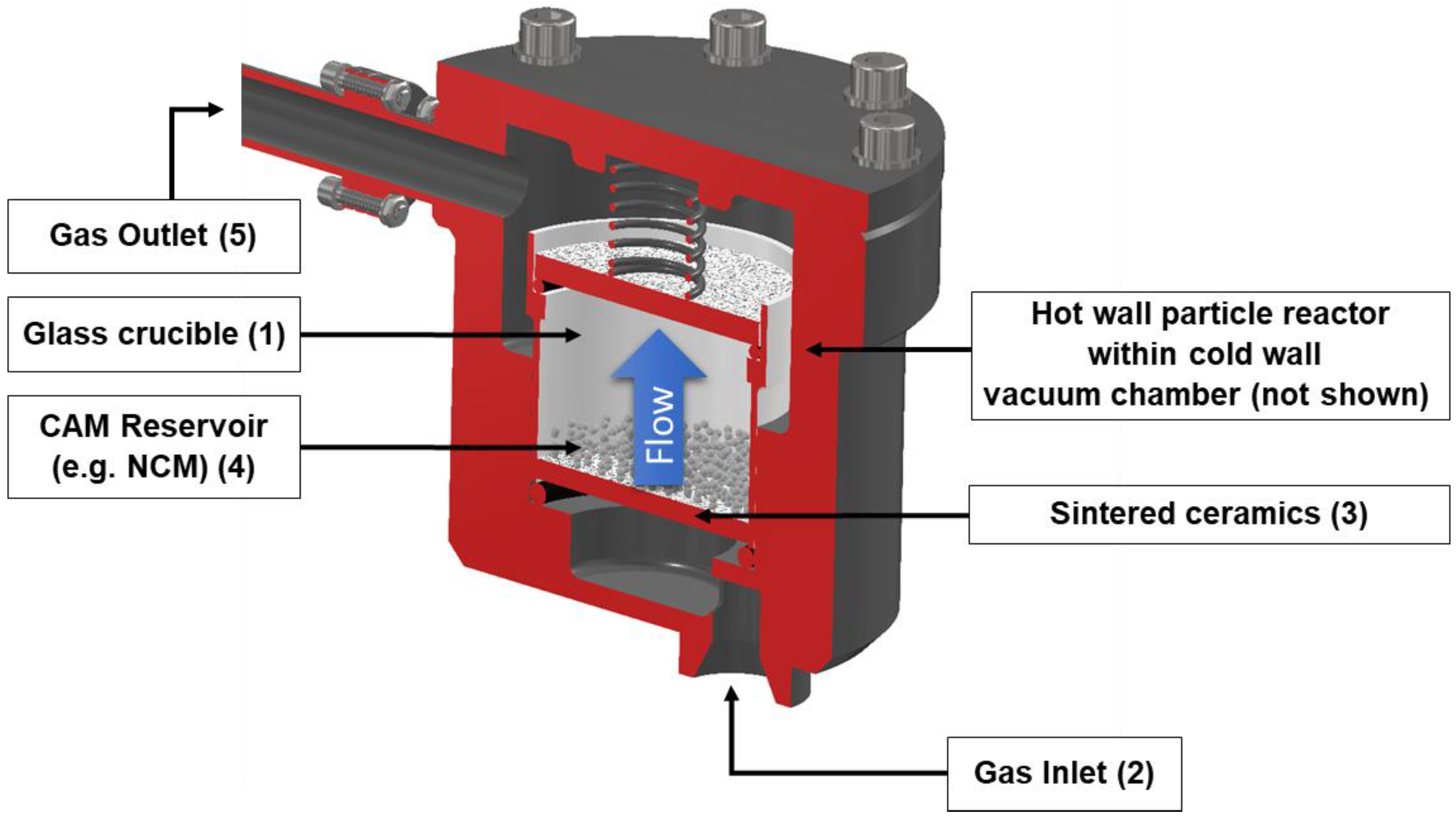 Gas Outlet (5)

Glass crucible (1)

CAM Reservoir (e.g. NCM) (4)

Flow

Hot wall particle reactor within cold wall vacuum chamber (not shown)

Sintered ceramics (3)

Gas Inlet (2)