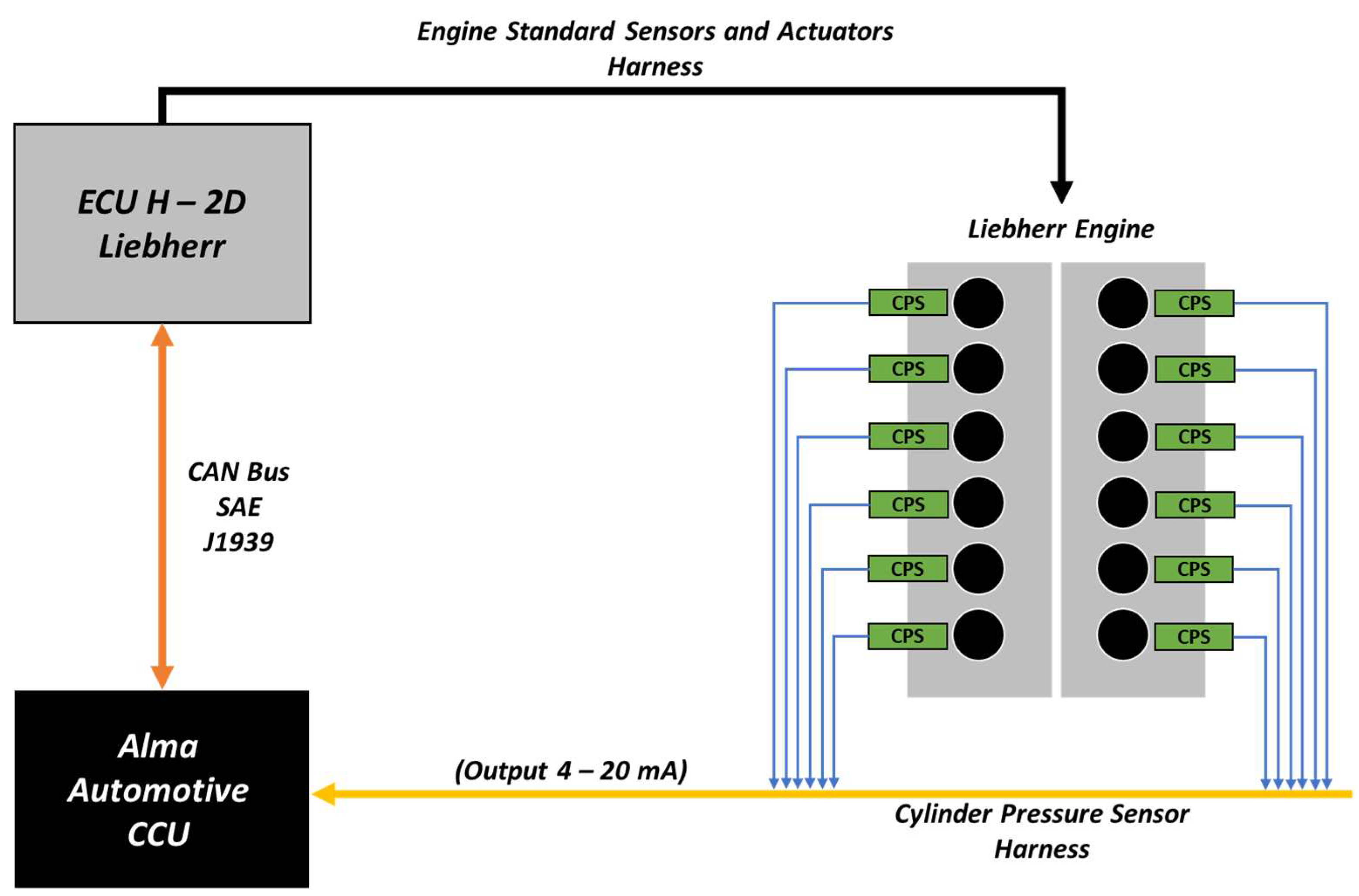 Engine Standard Sensors and Actuators Harness

ECU H – 2D Liebherr

Liebherr Engine

CPS
CPS
CPS
CPS
CPS
CPS
CPS
CPS
CPS
CPS
CPS
CPS

CAN Bus
SAE
J1939

Alma Automotive CCU

(Output 4 – 20 mA)

Cylinder Pressure Sensor Harness