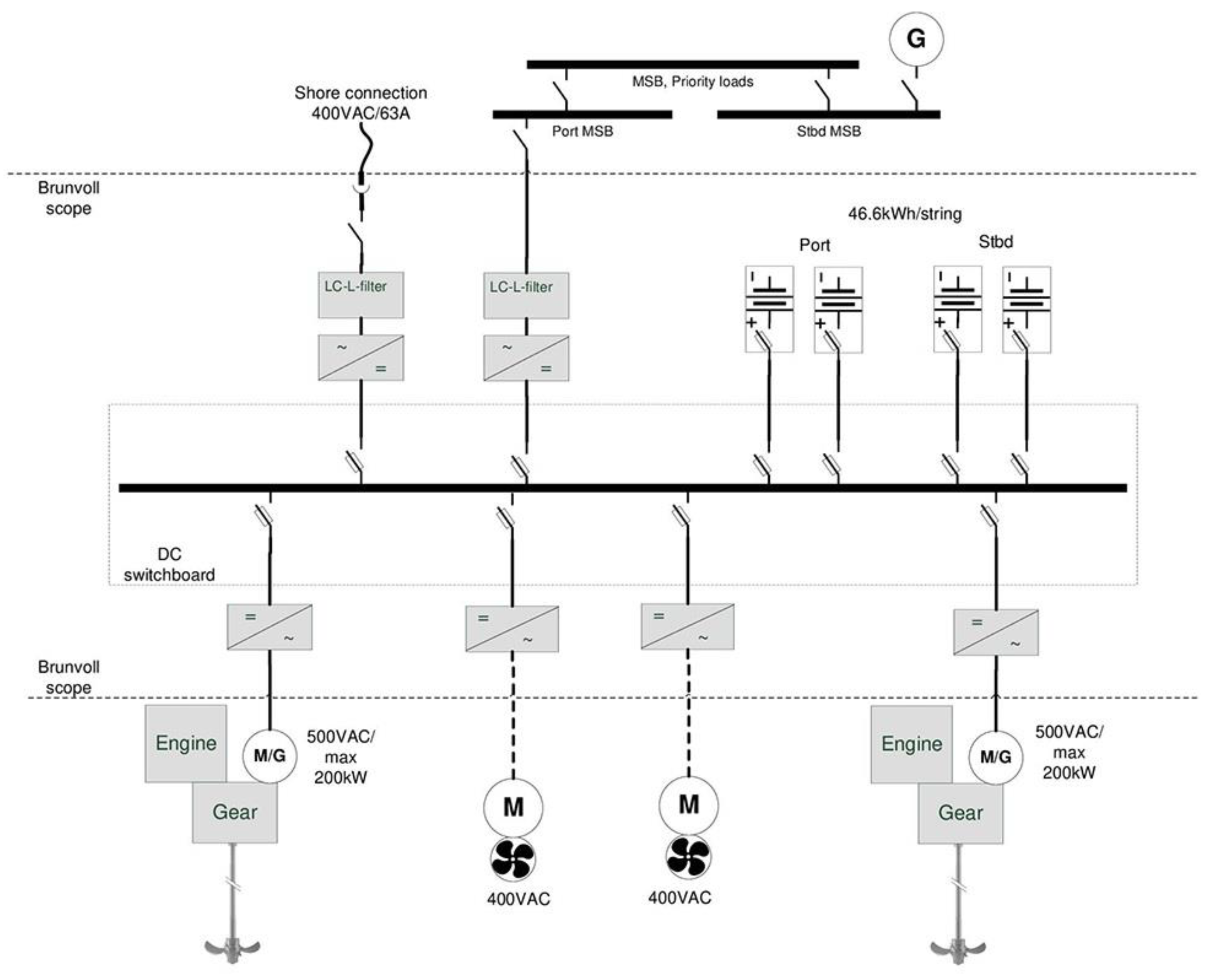 G

MSB, Priority loads

Shore connection
400VAC/63A

Port MSB

Stbd MSB

Brunvoll
scope

46.6kWh/string

Port

Stbd

LC-L-filter

LC-L-filter

~
=

~
=

DC
switchboard

=
~

=
~

=
~

=
~

Brunvoll
scope

Engine

M/G

500VAC/
max
200kW

Gear

M

400VAC

M

400VAC

Engine

M/G

500VAC/
max
200kW

Gear