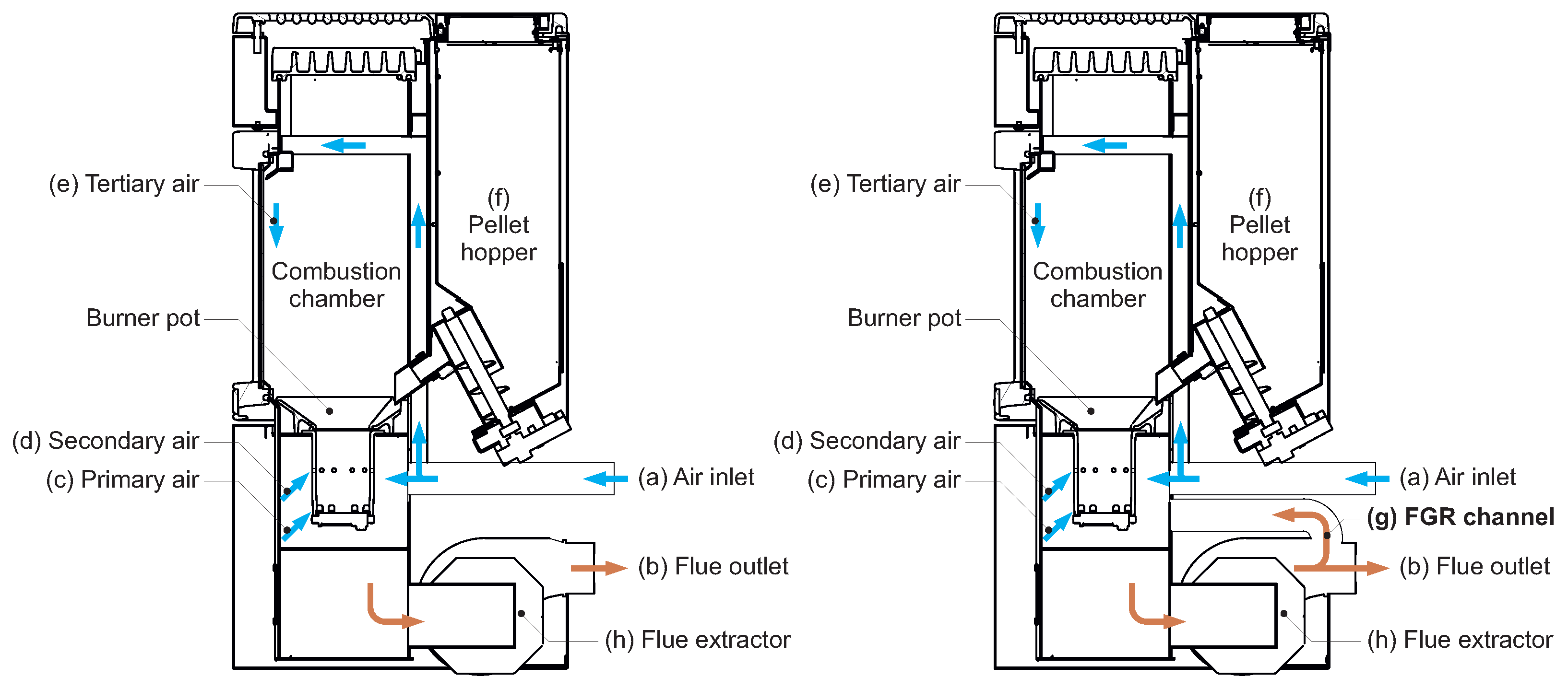 (e) Tertiary air

(f) Pellet hopper

Combustion chamber

Burner pot

(d) Secondary air

(c) Primary air

(a) Air inlet

(b) Flue outlet

(h) Flue extractor

(e) Tertiary air

(f) Pellet hopper

Combustion chamber

Burner pot

(d) Secondary air

(c) Primary air

(a) Air inlet

(g) FGR channel

(b) Flue outlet

(h) Flue extractor