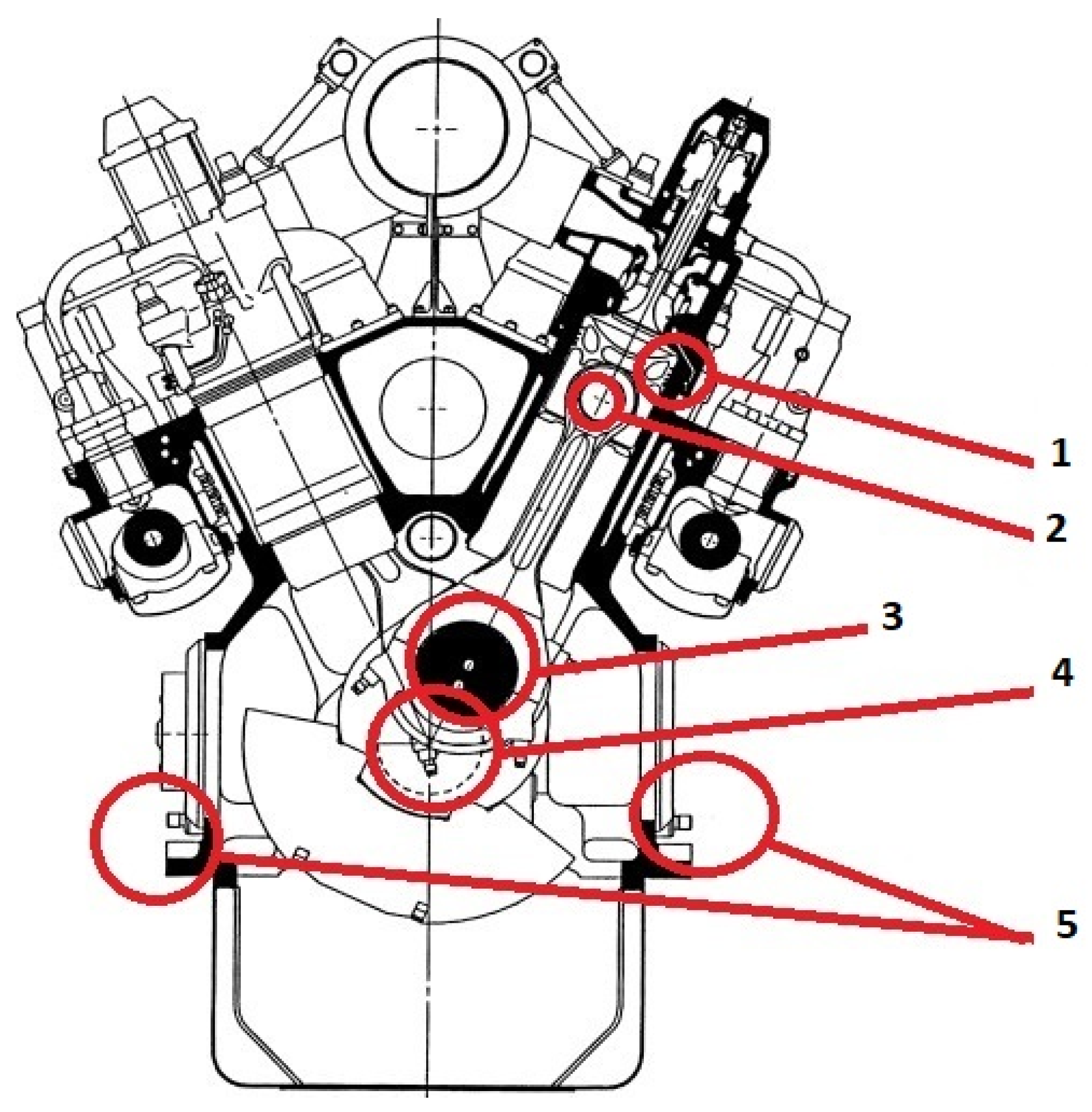 1
2
3
4
5