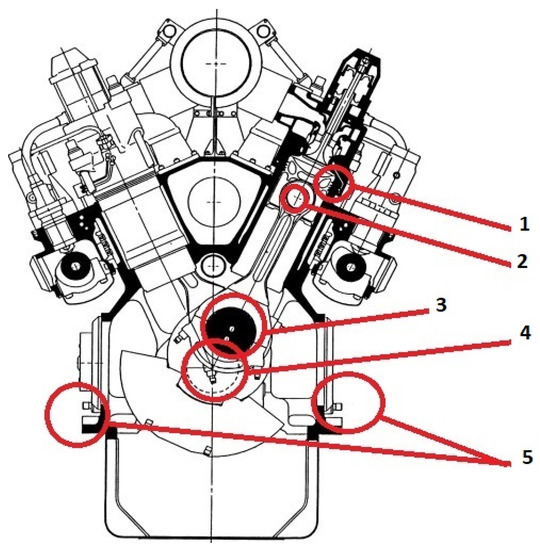 1
2
3
4
5