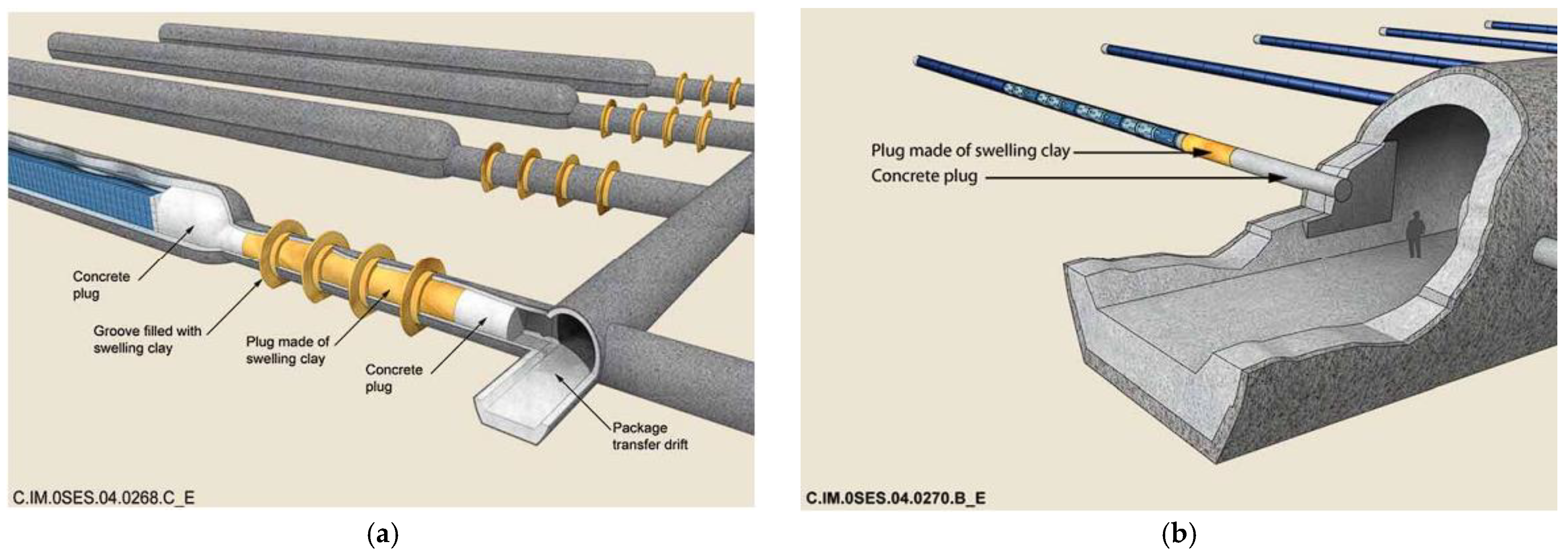 Concrete plug

Groove filled with swelling clay

Plug made of swelling clay

Concrete plug

Package transfer drift

C.IM.0SES.04.0268.C_E

(a)

Plug made of swelling clay

Concrete plug

C.IM.0SES.04.0270.B_E

(b)